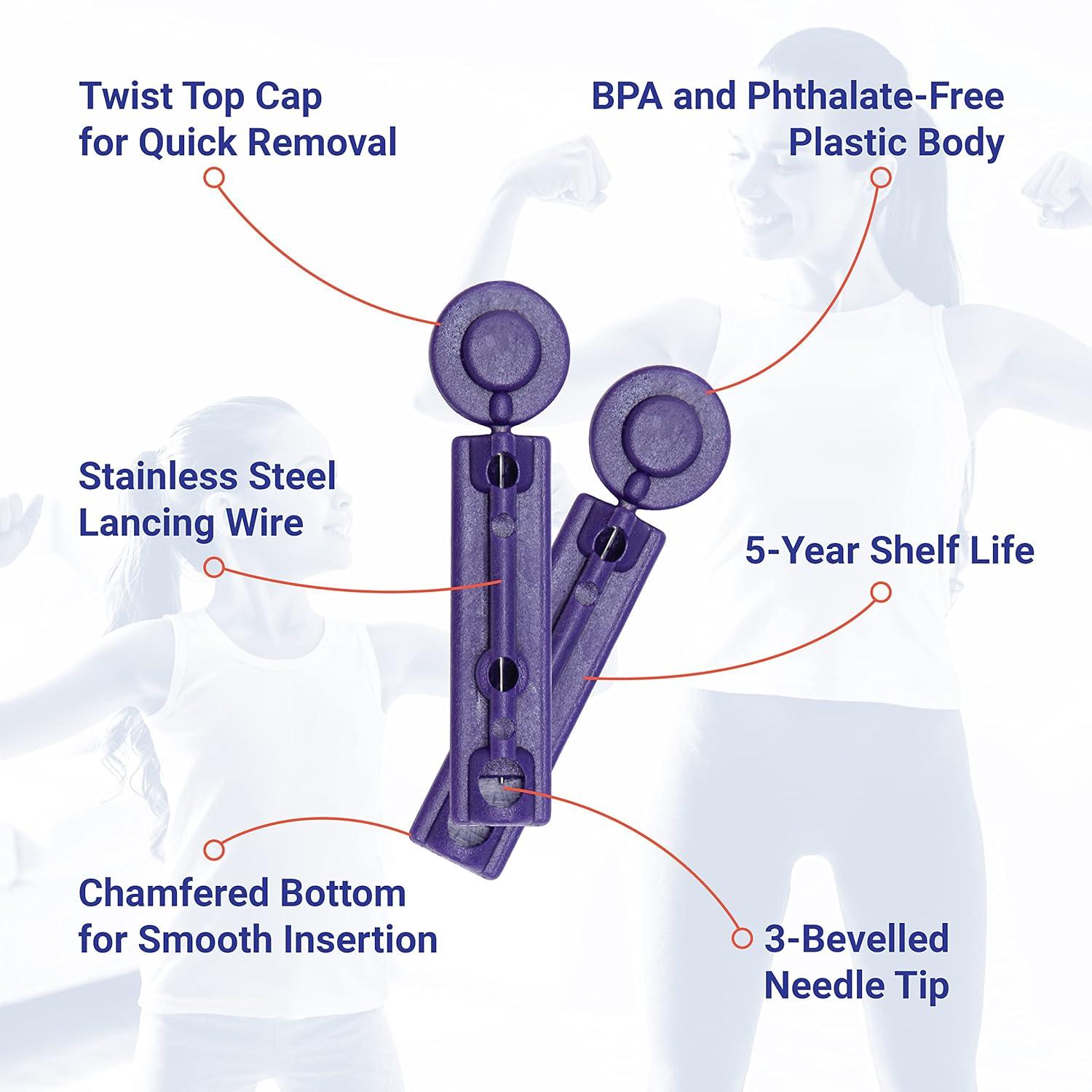 Twist Top Cap for Quick Removal

BPA and Phthalate-Free Plastic Body

Stainless Steel Lancing Wire

5-Year Shelf Life

Chamfered Bottom for Smooth Insertion

3-Bevelled Needle Tip