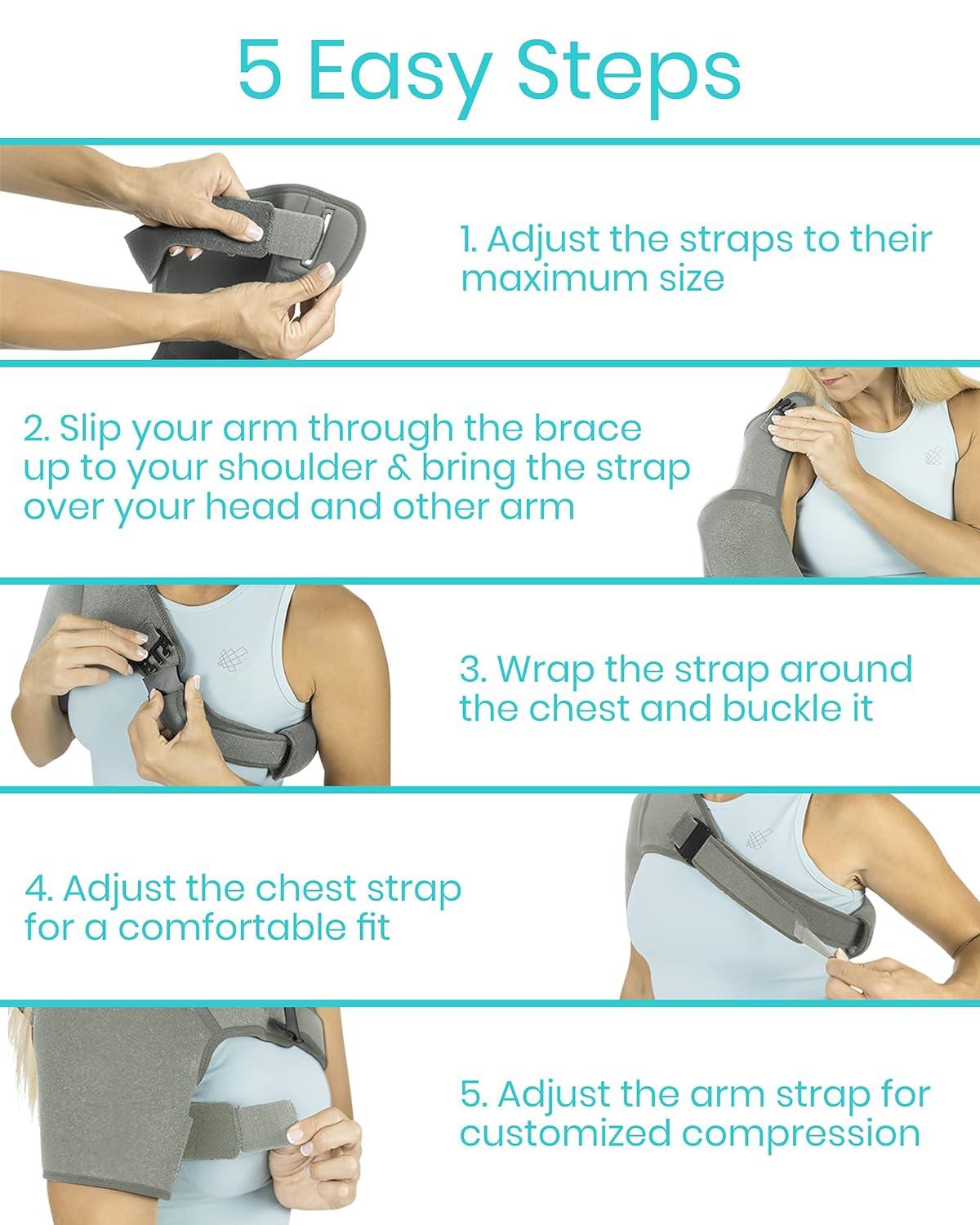 5 Easy Steps

1. Adjust the straps to their maximum size

2. Slip your arm through the brace up to your shoulder & bring the strap over your head and other arm

3. Wrap the strap around the chest and buckle it

4. Adjust the chest strap for a comfortable fit

5. Adjust the arm strap for customized compression