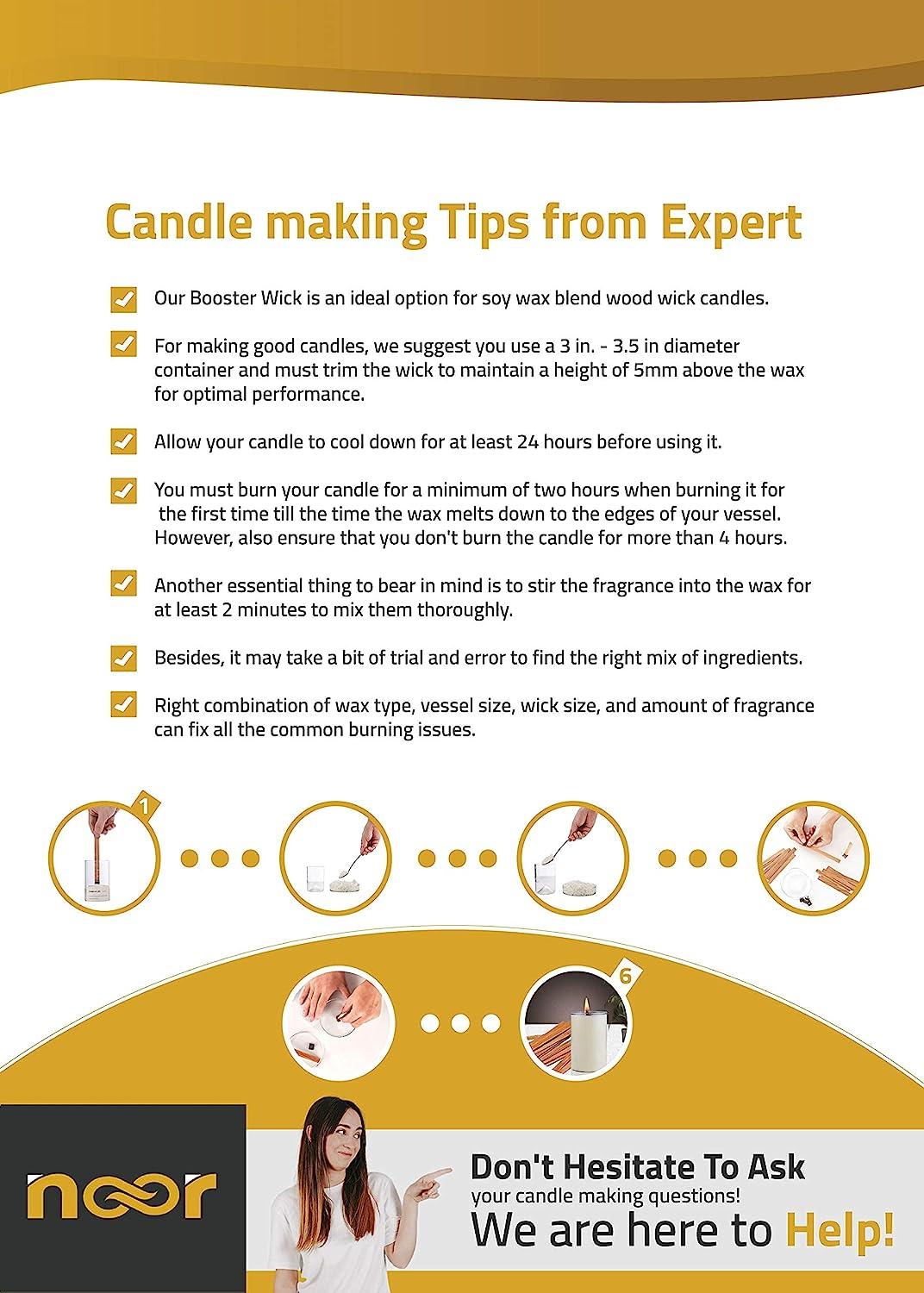 Candle making Tips from Expert

Our Booster Wick is an ideal option for soy wax blend wood wick candles.

For making good candles, we suggest you use a 3 in. - 3.5 in diameter container and must trim the wick to maintain a height of 5mm above the wax for optimal performance.

Allow your candle to cool down for at least 24 hours before using it.

You must burn your candle for a minimum of two hours when burning it for the first time till the time the wax melts down to the edges of your vessel. However, also ensure that you don't burn the candle for more than 4 hours.

Another essential thing to bear in mind is to stir the fragrance into the wax for at least 2 minutes to mix them thoroughly.

Besides, it may take a bit of trial and error to find the right mix of ingredients.

Right combination of wax type, vessel size, wick size, and amount of fragrance can fix all the common burning issues.

1

6

noor

Don't Hesitate To Ask
your candle making questions!
We are here to Help!