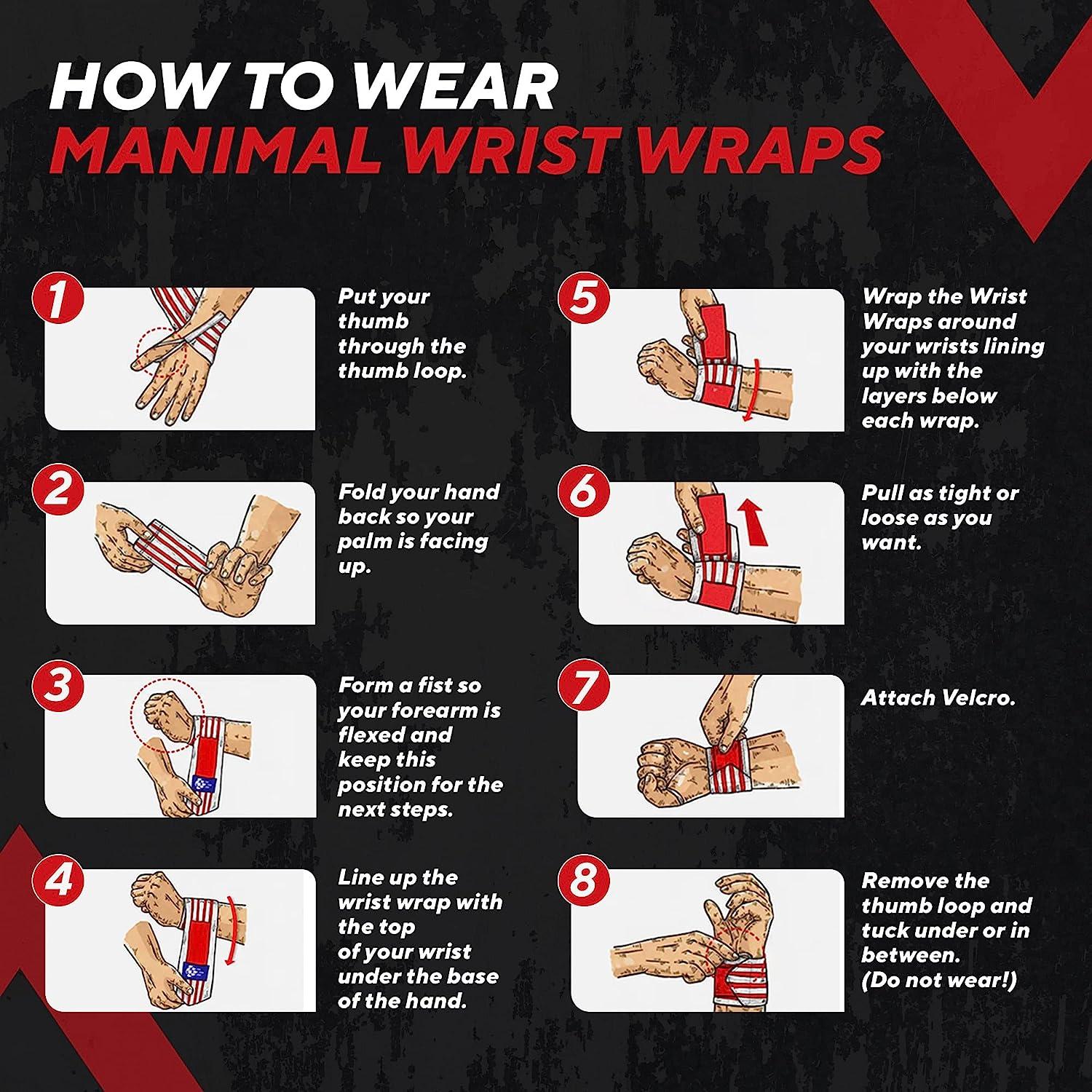 HOW TO WEAR
MANIMAL WRIST WRAPS

1
Put your thumb through the thumb loop.

2
Fold your hand back so your palm is facing up.

3
Form a fist so your forearm is flexed and keep this position for the next steps.

4
Line up the wrist wrap with the top of your wrist under the base of the hand.

5
Wrap the Wrist Wraps around your wrists lining up with the layers below each wrap.

6
Pull as tight or loose as you want.

7
Attach Velcro.

8
Remove the thumb loop and tuck under or in between. (Do not wear!)