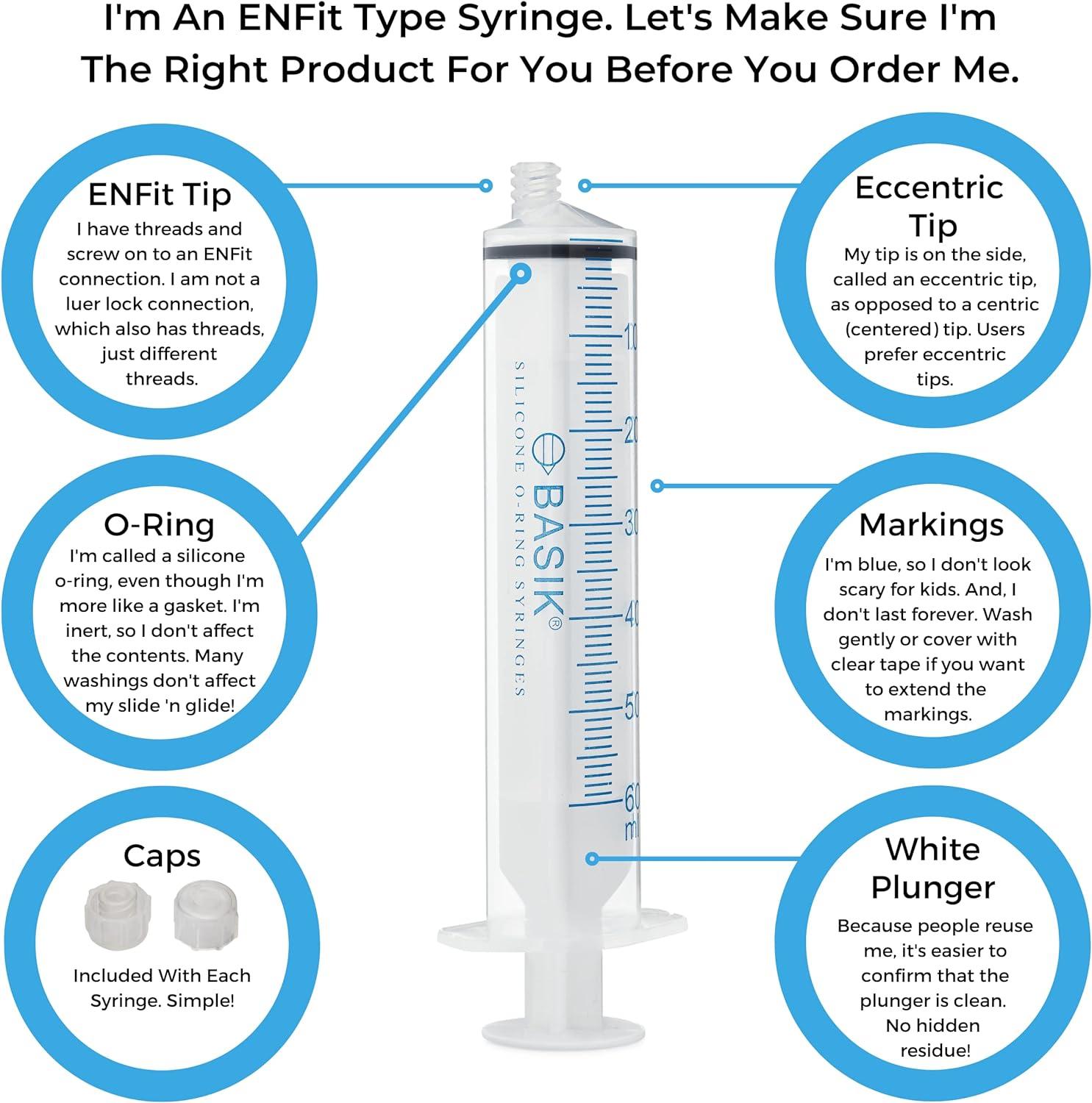 I'm An ENFit Type Syringe. Let's Make Sure I'm The Right Product For You Before You Order Me.

ENFit Tip
I have threads and screw on to an ENFit connection. I am not a luer lock connection, which also has threads, just different threads.

O-Ring
I'm called a silicone o-ring, even though I'm more like a gasket. I'm inert, so I don't affect the contents. Many washings don't affect my slide 'n glide!

Caps
Included With Each Syringe. Simple!

BASIK®
SILICONE O-RING SYRINGES

10
20
30
40
50
60
ml

Eccentric Tip
My tip is on the side, called an eccentric tip, as opposed to a centric (centered) tip. Users prefer eccentric tips.

Markings
I'm blue, so I don't look scary for kids. And, I don't last forever. Wash gently or cover with clear tape if you want to extend the markings.

White Plunger
Because people reuse me, it's easier to confirm that the plunger is clean. No hidden residue!