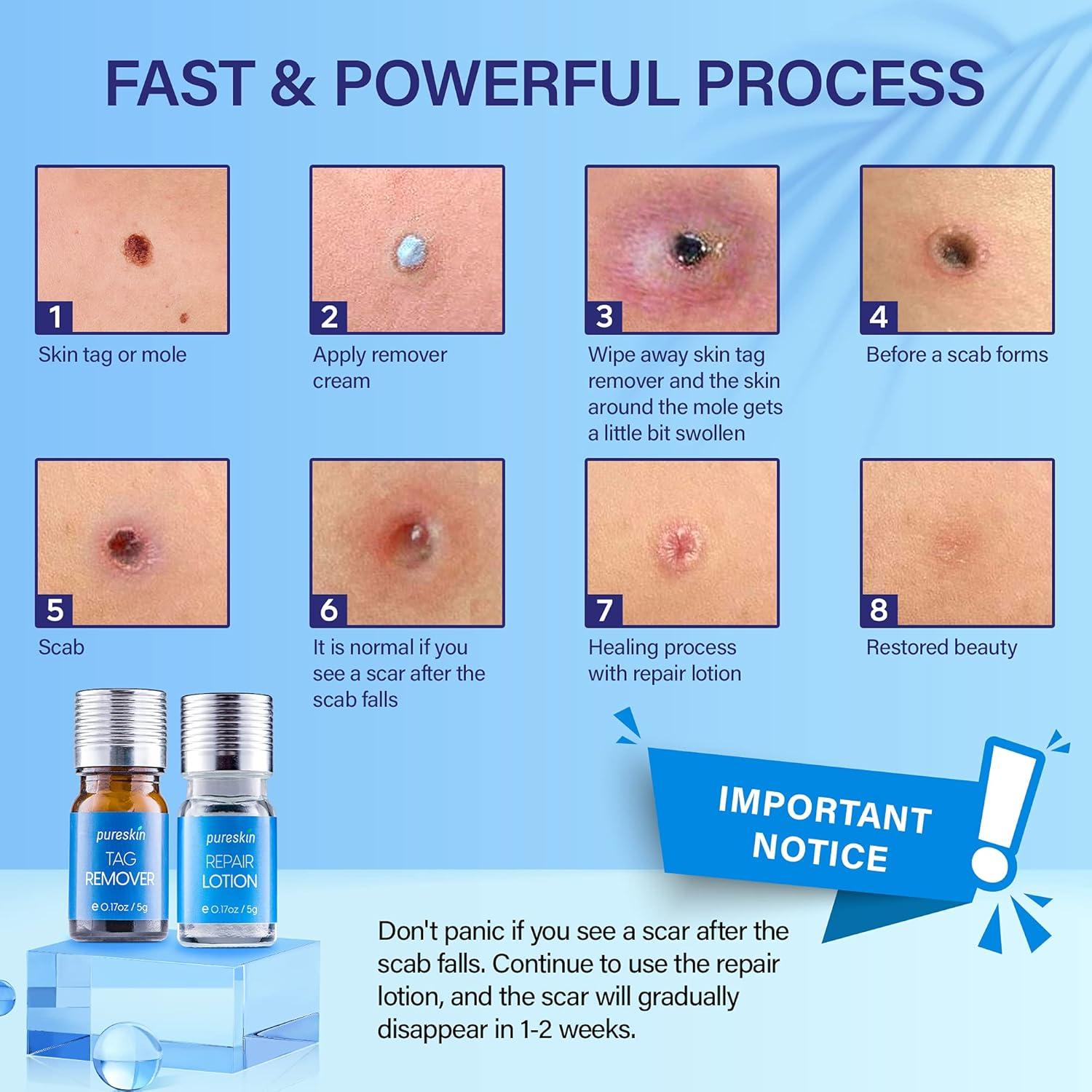 FAST & POWERFUL PROCESS

1
Skin tag or mole

2
Apply remover cream

3
Wipe away skin tag remover and the skin around the mole gets a little bit swollen

4
Before a scab forms

5
Scab

6
It is normal if you see a scar after the scab falls

7
Healing process with repair lotion

8
Restored beauty

pureskin
TAG REMOVER
e 0.17oz / 5g

pureskin
REPAIR LOTION
e 0.17oz / 5g

IMPORTANT NOTICE

Don't panic if you see a scar after the scab falls. Continue to use the repair lotion, and the scar will gradually disappear in 1-2 weeks.