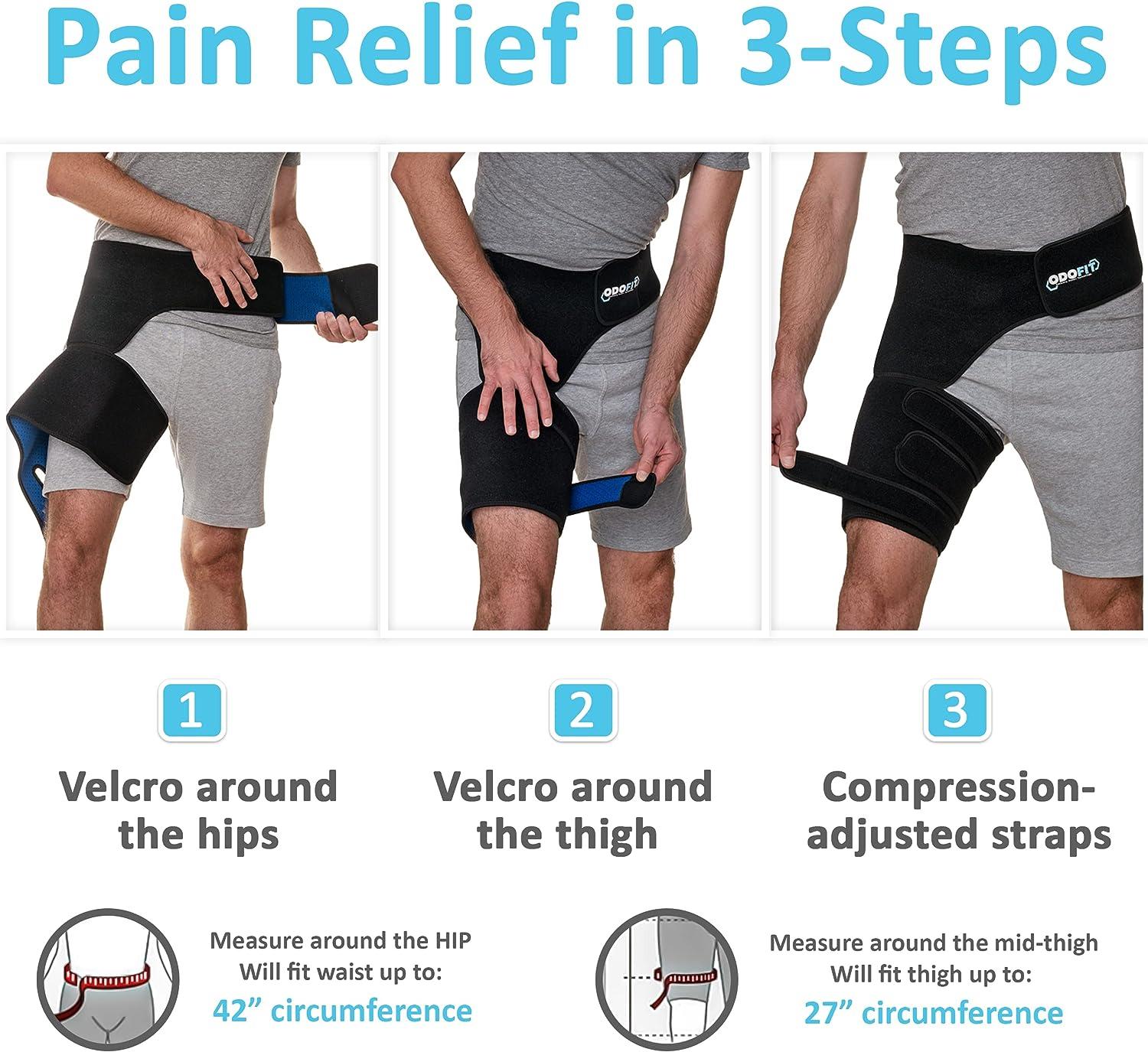 Pain Relief in 3-Steps

ODOFIT

ODOFIT

1

Velcro around the hips

2

Velcro around the thigh

3

Compression-adjusted straps

Measure around the HIP
Will fit waist up to:
42” circumference

Measure around the mid-thigh
Will fit thigh up to:
27” circumference