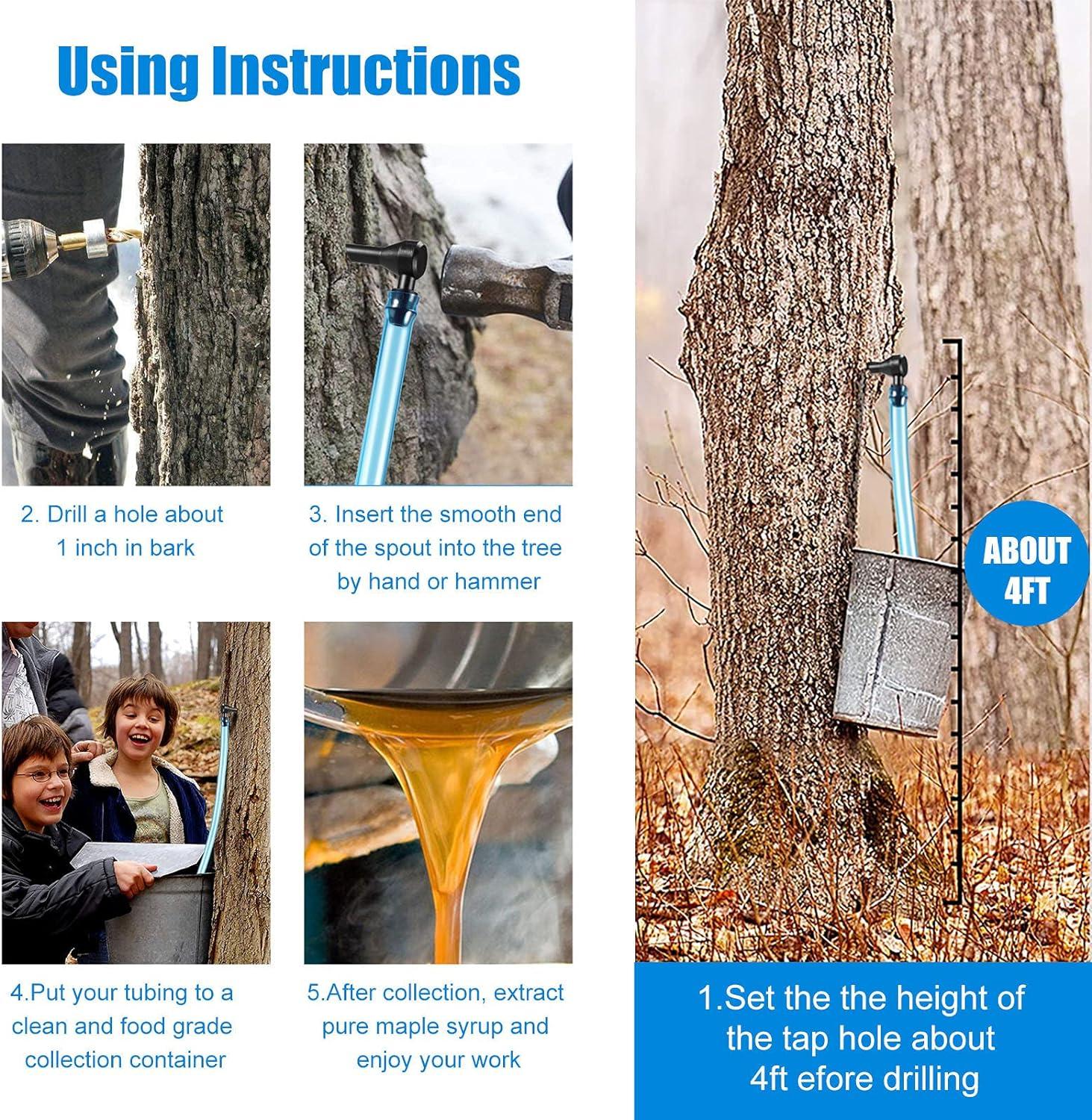 Using Instructions

2. Drill a hole about 1 inch in bark

3. Insert the smooth end of the spout into the tree by hand or hammer

4.Put your tubing to a clean and food grade collection container

5.After collection, extract pure maple syrup and enjoy your work

ABOUT 4FT

1.Set the the height of the tap hole about 4ft efore drilling