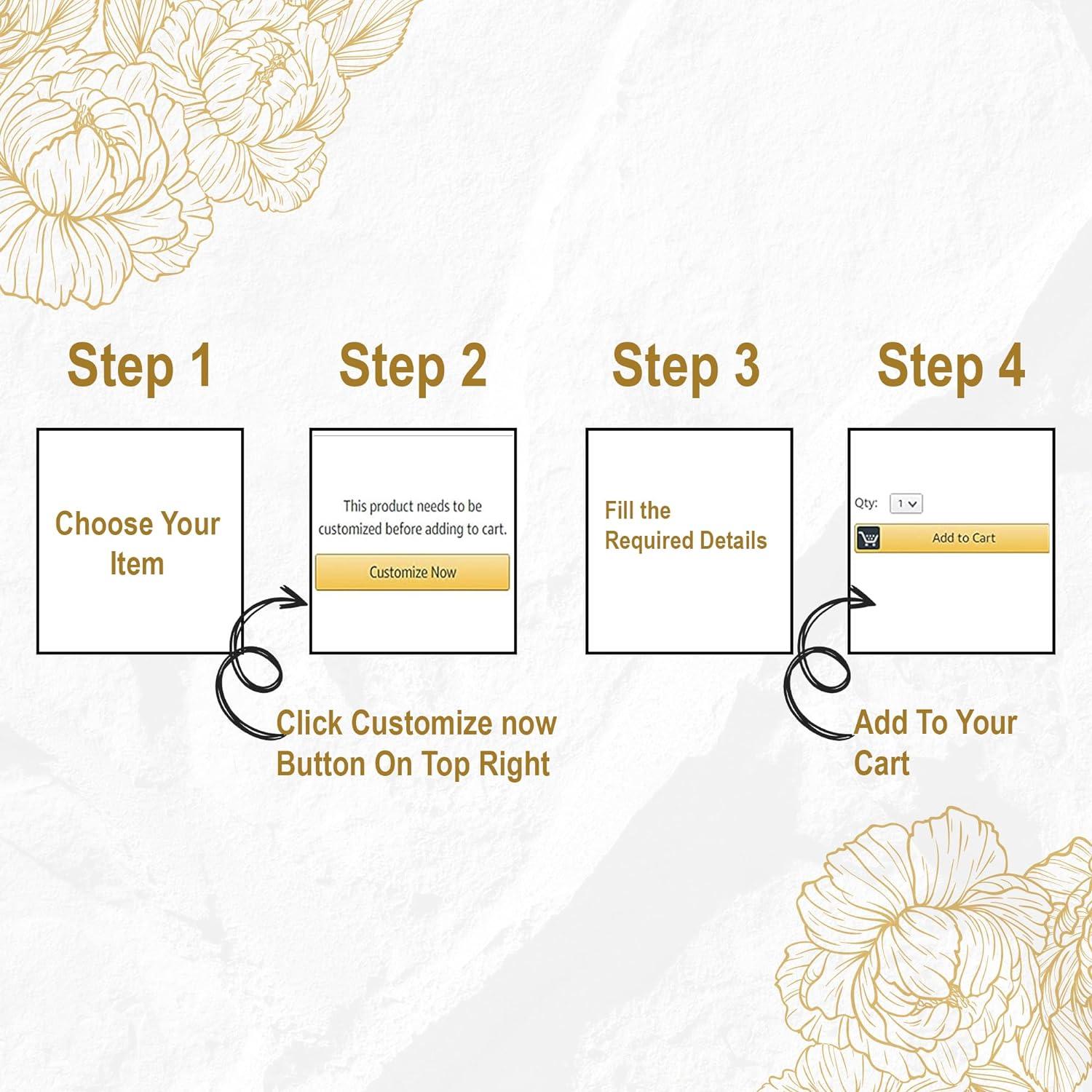 Step 1

Choose Your Item

Step 2

This product needs to be customized before adding to cart.

Customize Now

Click Customize now Button On Top Right

Step 3

Fill the Required Details

Step 4

Qty: 1

Add to Cart

Add To Your Cart