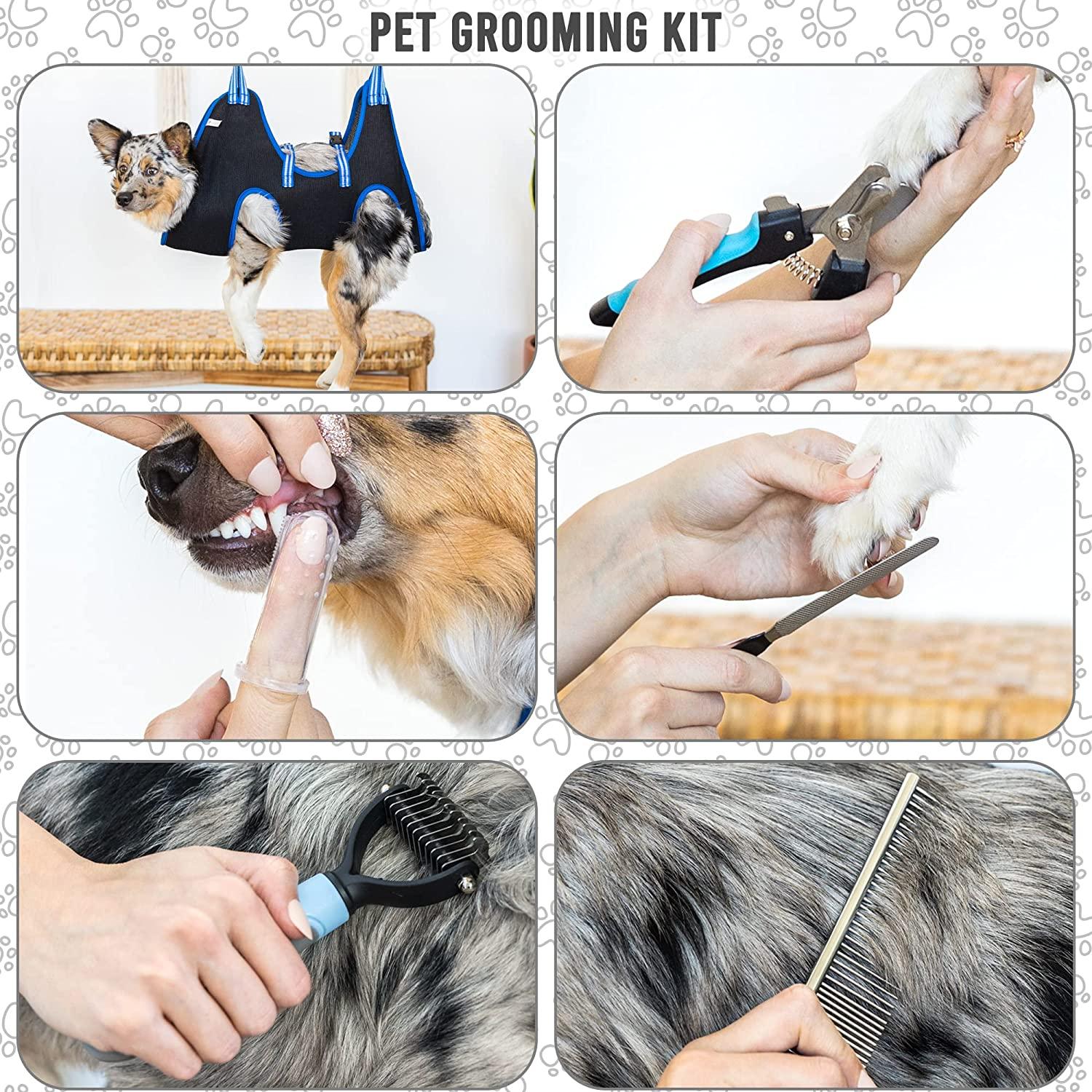 PET GROOMING KIT