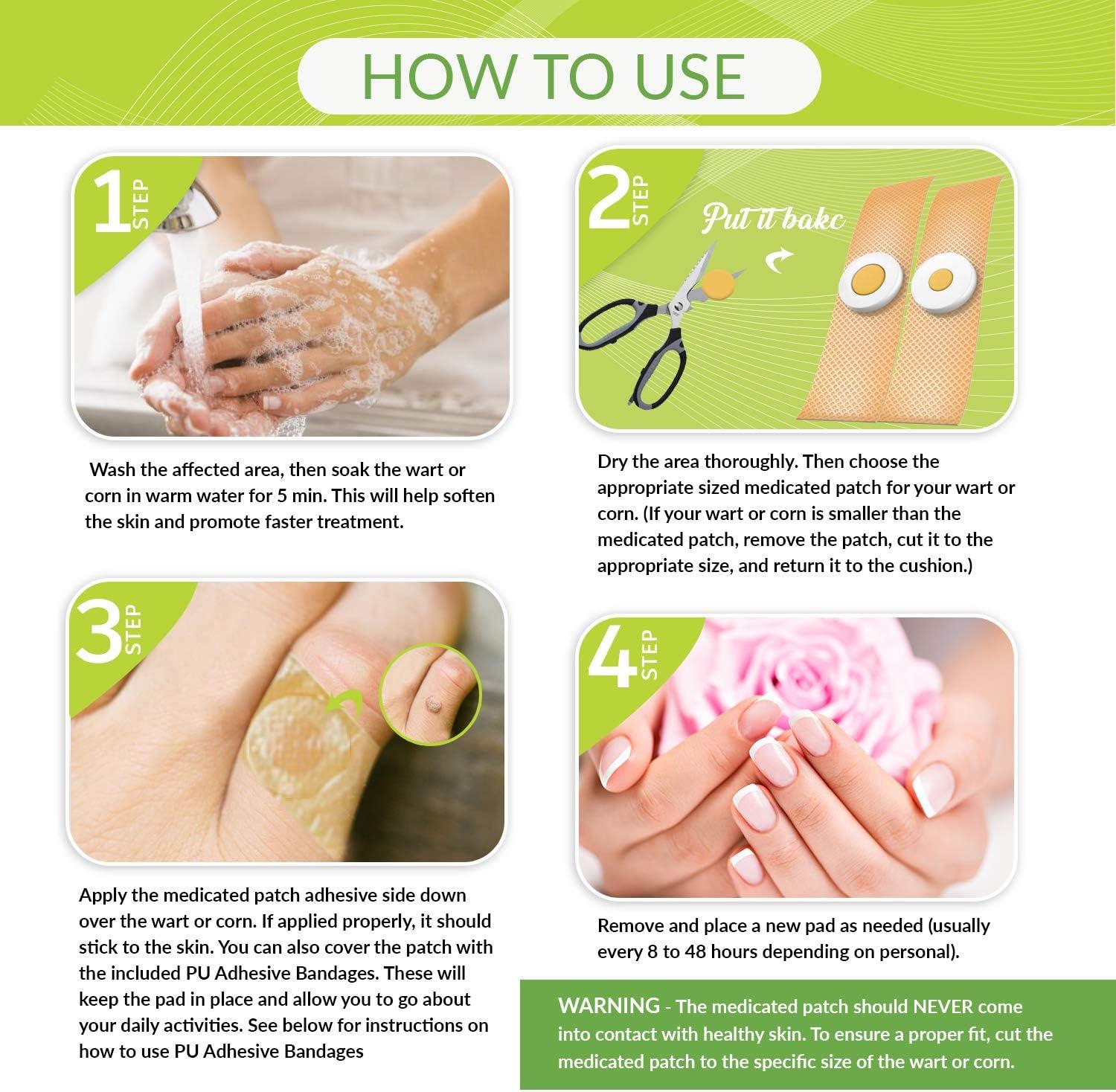 HOW TO USE

1 STEP

Wash the affected area, then soak the wart or corn in warm water for 5 min. This will help soften the skin and promote faster treatment.

2 STEP

Put it bakc

Dry the area thoroughly. Then choose the appropriate sized medicated patch for your wart or corn. (If your wart or corn is smaller than the medicated patch, remove the patch, cut it to the appropriate size, and return it to the cushion.)

3 STEP

Apply the medicated patch adhesive side down over the wart or corn. If applied properly, it should stick to the skin. You can also cover the patch with the included PU Adhesive Bandages. These will keep the pad in place and allow you to go about your daily activities. See below for instructions on how to use PU Adhesive Bandages

4 STEP

Remove and place a new pad as needed (usually every 8 to 48 hours depending on personal).

WARNING - The medicated patch should NEVER come into contact with healthy skin. To ensure a proper fit, cut the medicated patch to the specific size of the wart or corn.