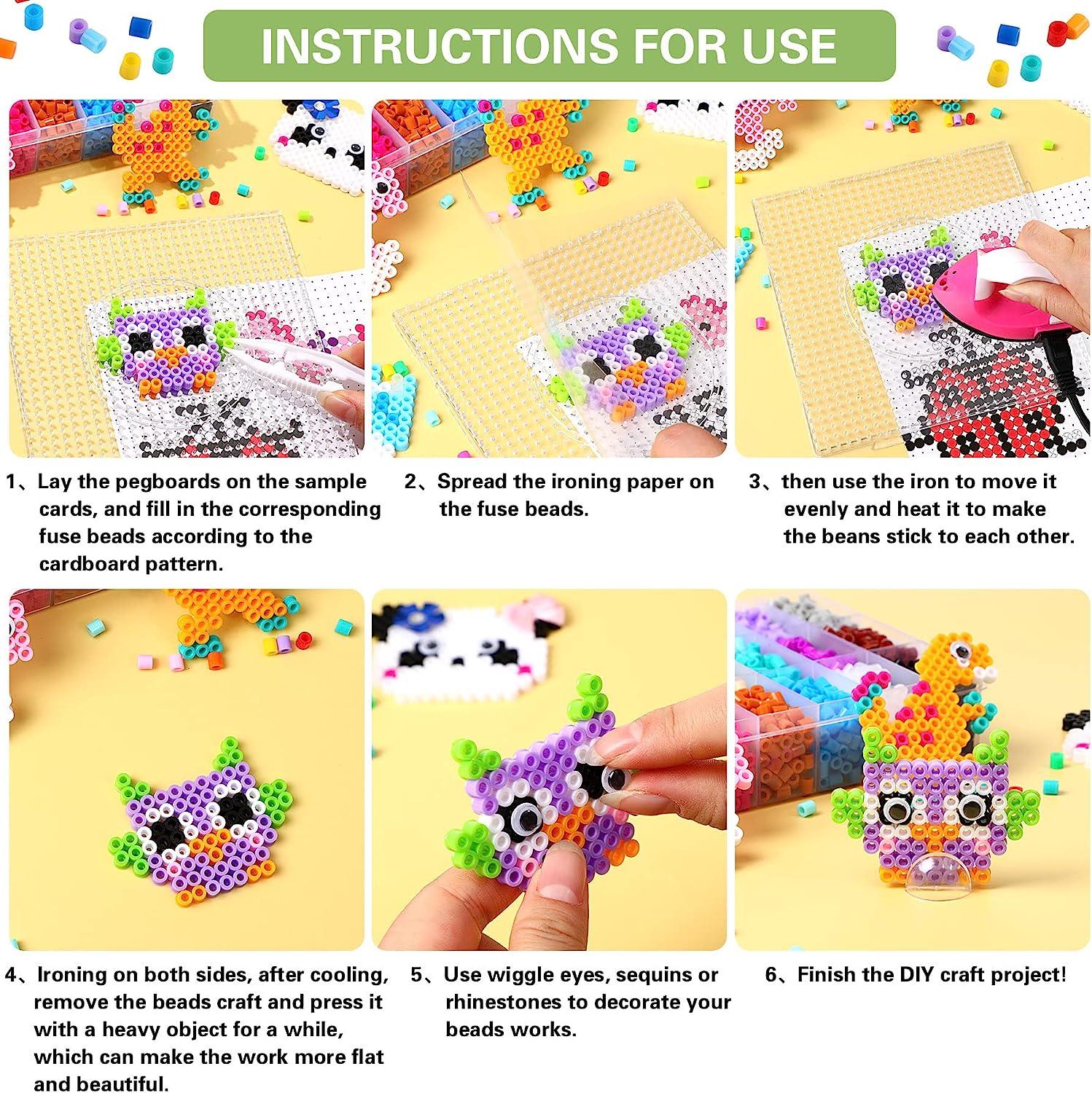 INSTRUCTIONS FOR USE

1、Lay the pegboards on the sample cards, and fill in the corresponding fuse beads according to the cardboard pattern.

2、Spread the ironing paper on the fuse beads.

3、then use the iron to move it evenly and heat it to make the beans stick to each other.

4、Ironing on both sides, after cooling, remove the beads craft and press it with a heavy object for a while, which can make the work more flat and beautiful.

5、Use wiggle eyes, sequins or rhinestones to decorate your beads works.

6、Finish the DIY craft project!