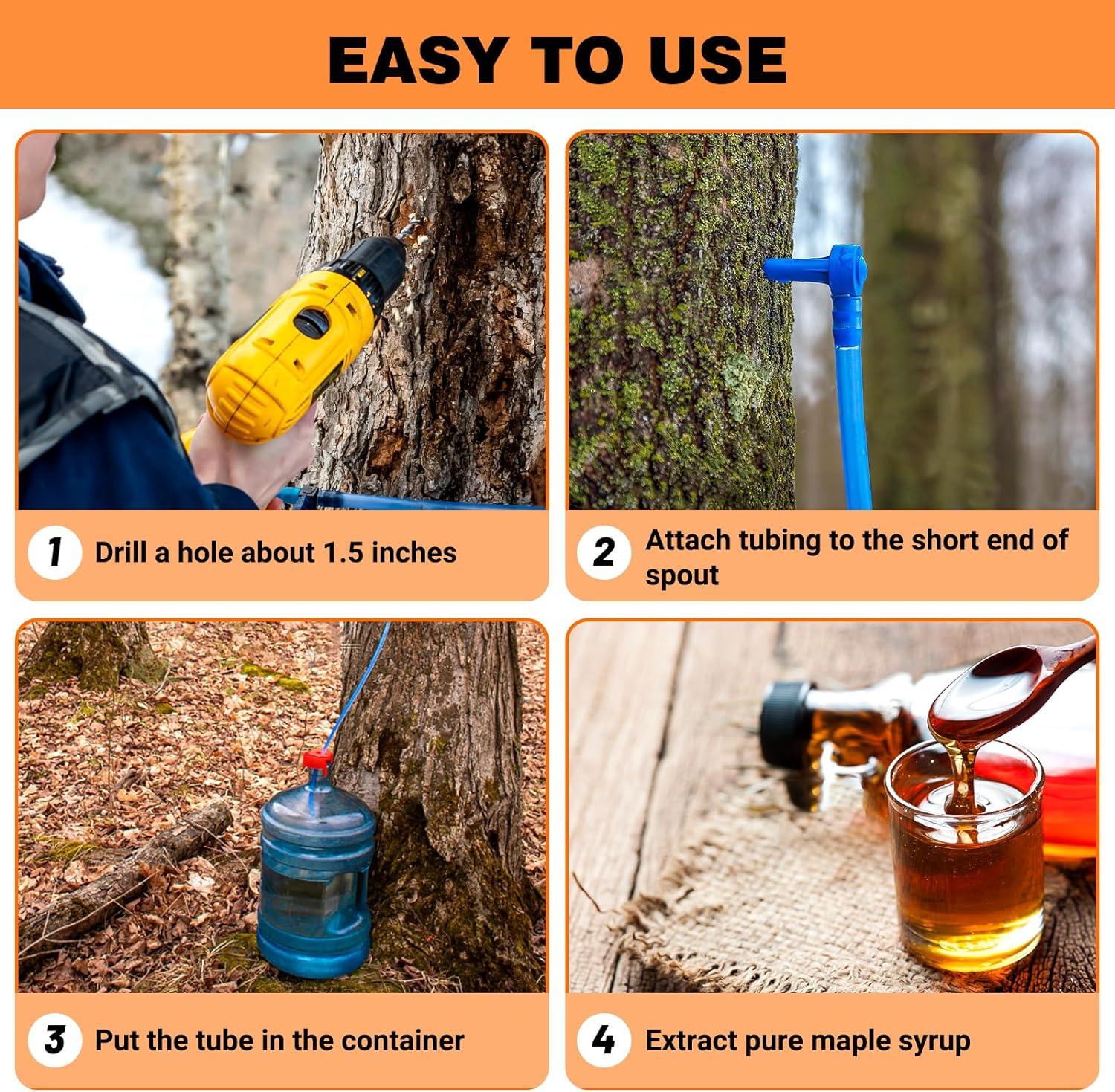 EASY TO USE

1 Drill a hole about 1.5 inches

2 Attach tubing to the short end of spout

3 Put the tube in the container

4 Extract pure maple syrup