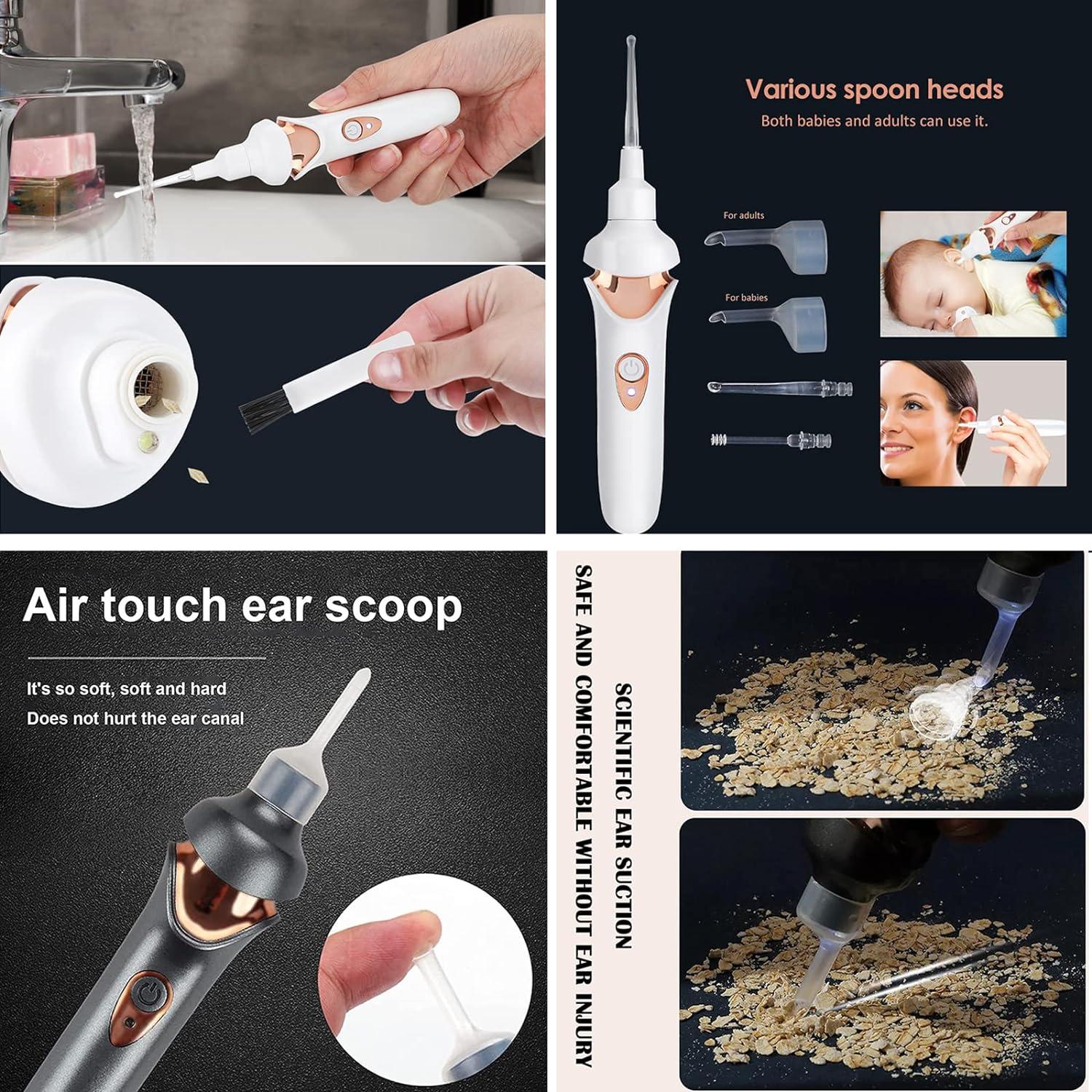 Various spoon heads
Both babies and adults can use it.

For adults

For babies

Air touch ear scoop

It's so soft, soft and hard
Does not hurt the ear canal

SCIENTIFIC EAR SUCTION
SAFE AND COMFORTABLE WITHOUT EAR INJURY