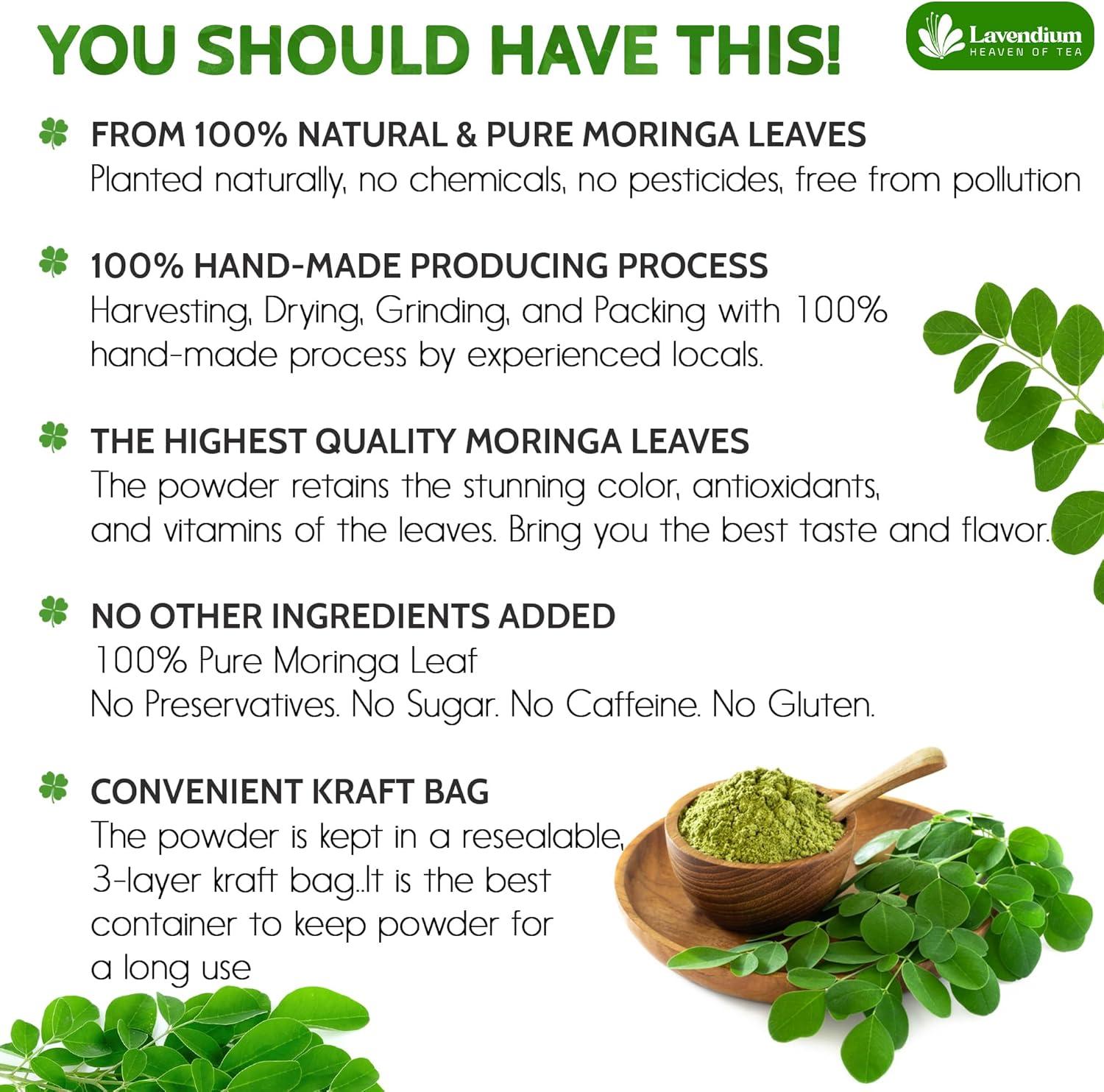 YOU SHOULD HAVE THIS!

Lavendium
HEAVEN OF TEA

FROM 100% NATURAL & PURE MORINGA LEAVES
Planted naturally, no chemicals, no pesticides, free from pollution

100% HAND-MADE PRODUCING PROCESS
Harvesting, Drying, Grinding, and Packing with 100% hand-made process by experienced locals.

THE HIGHEST QUALITY MORINGA LEAVES
The powder retains the stunning color, antioxidants, and vitamins of the leaves. Bring you the best taste and flavor.

NO OTHER INGREDIENTS ADDED
100% Pure Moringa Leaf
No Preservatives. No Sugar. No Caffeine. No Gluten.

CONVENIENT KRAFT BAG
The powder is kept in a resealable, 3-layer kraft bag..It is the best container to keep powder for a long use