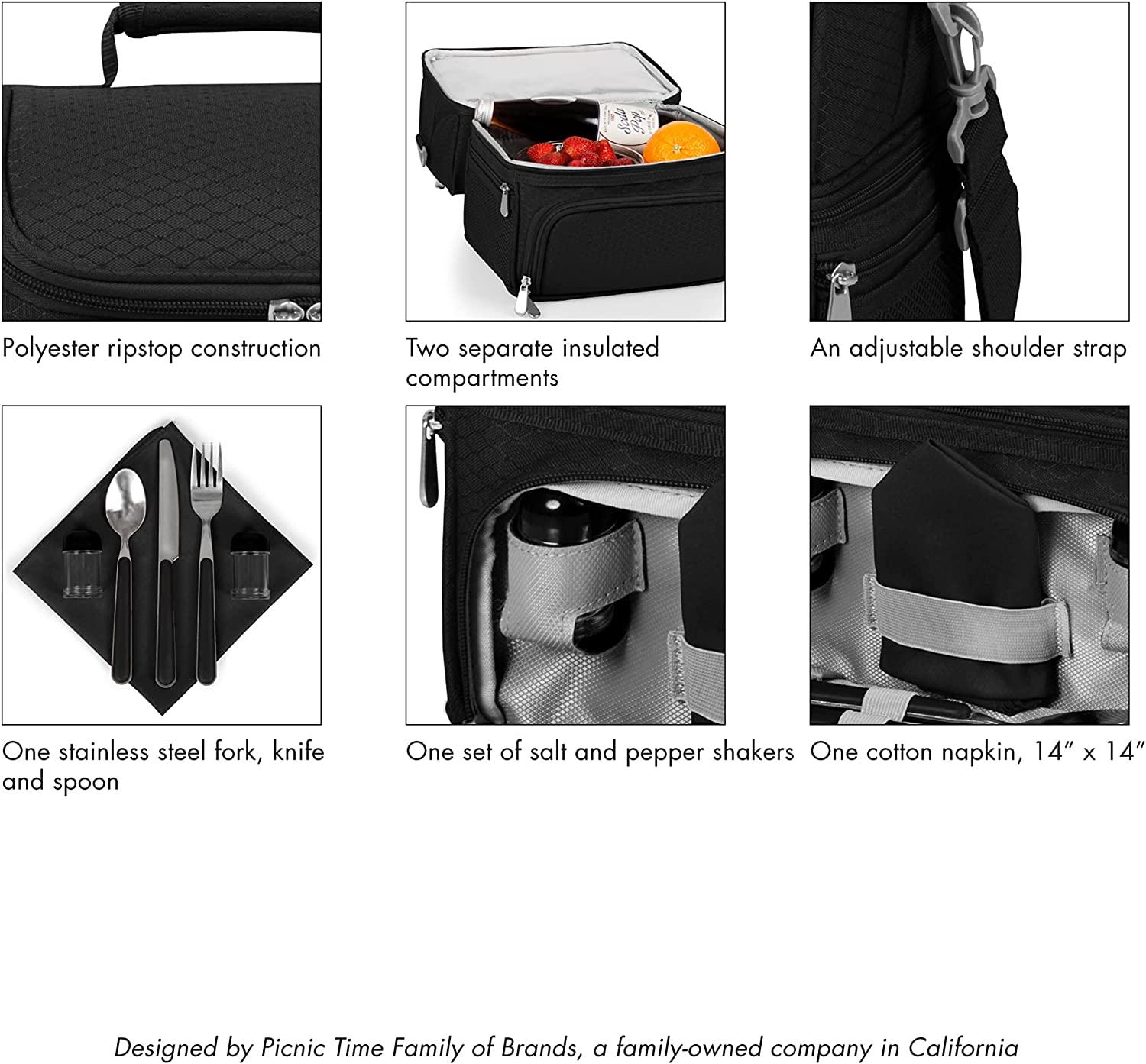 Polyester ripstop construction

Two separate insulated compartments

An adjustable shoulder strap

One stainless steel fork, knife and spoon

One set of salt and pepper shakers

One cotton napkin, 14" x 14"

Designed by Picnic Time Family of Brands, a family-owned company in California