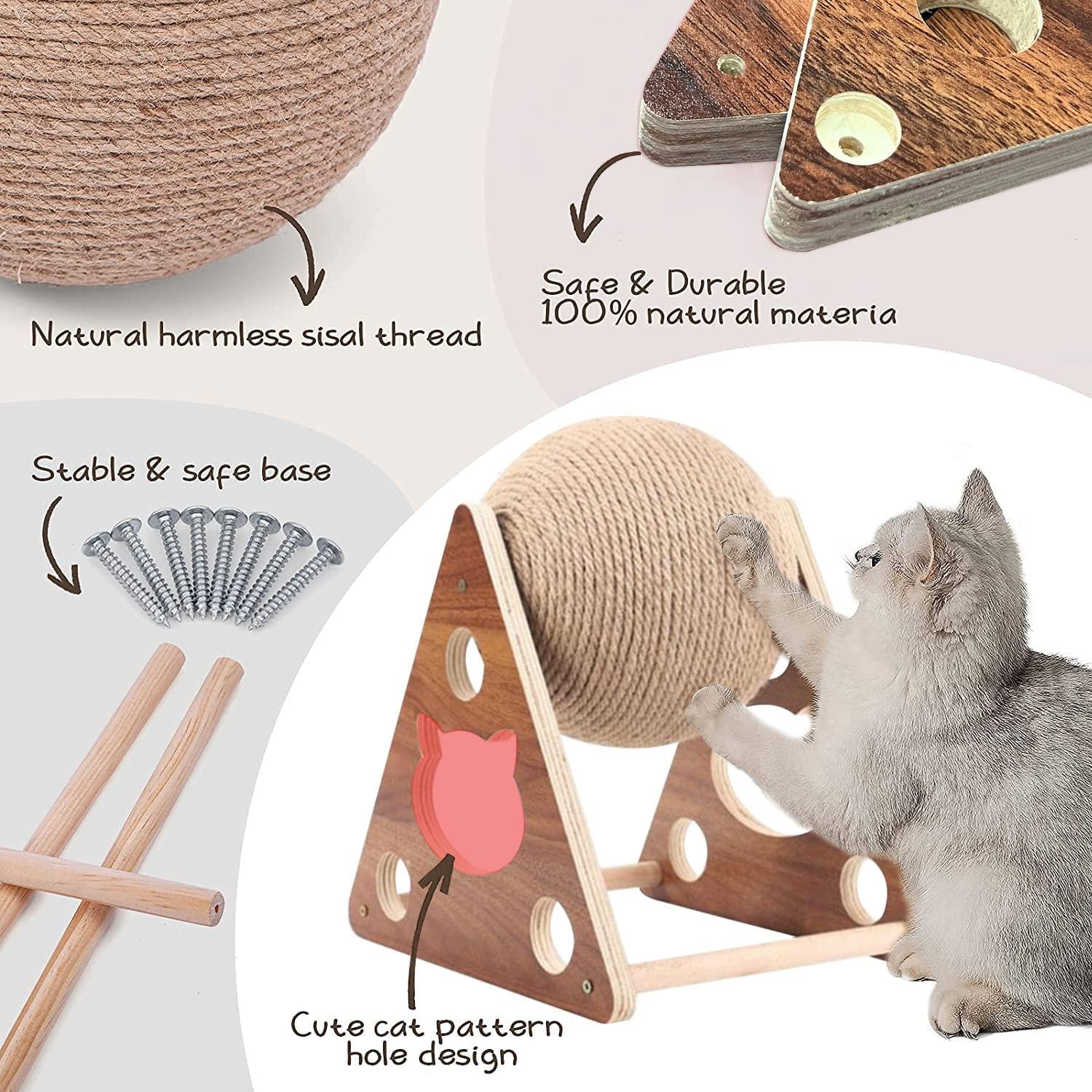 Natural harmless sisal thread

Safe & Durable
100% natural materia

Stable & safe base

Cute cat pattern hole design