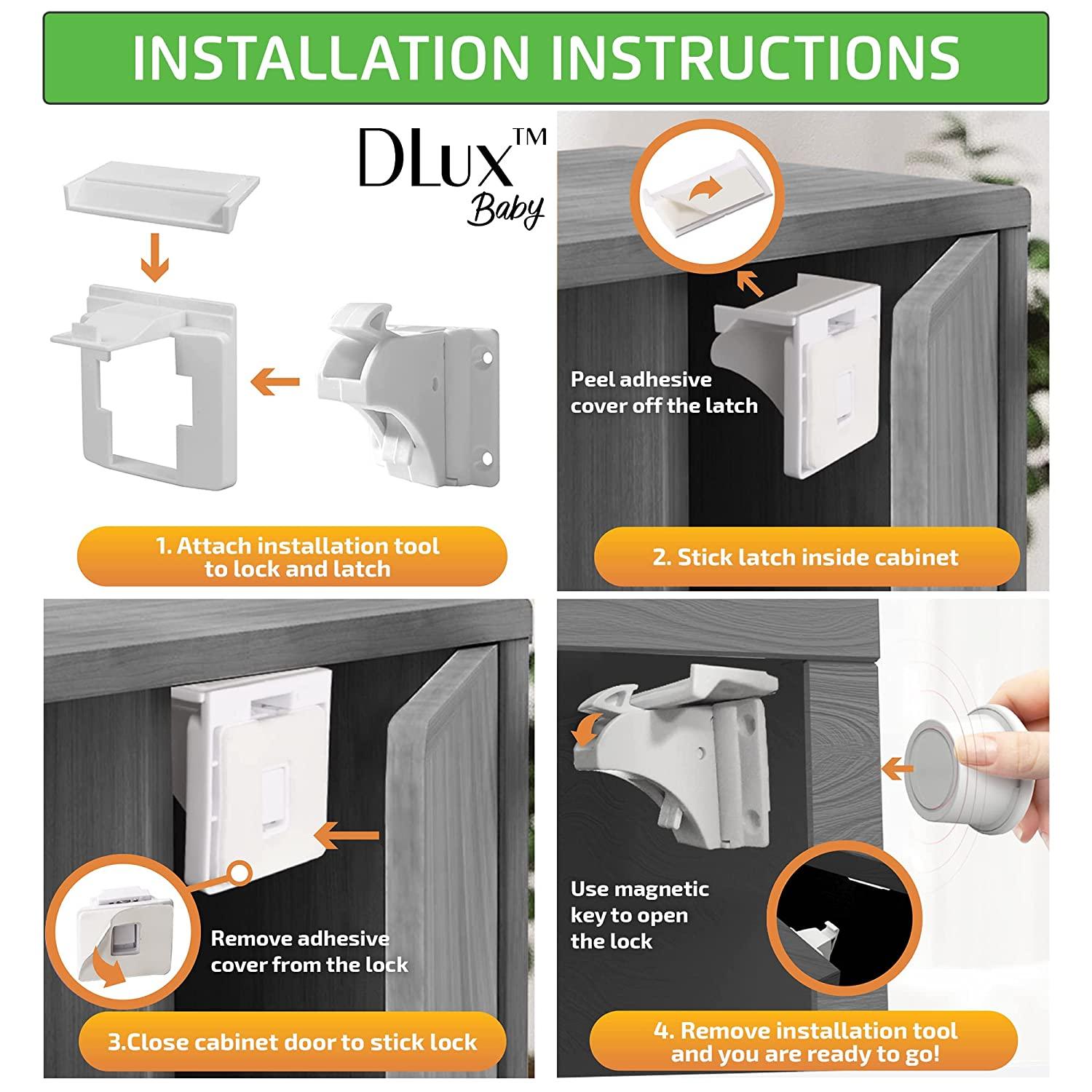 INSTALLATION INSTRUCTIONS

DLux™ Baby

1. Attach installation tool to lock and latch

Peel adhesive cover off the latch

2. Stick latch inside cabinet

Remove adhesive cover from the lock

3.Close cabinet door to stick lock

Use magnetic key to open the lock

4. Remove installation tool and you are ready to go!