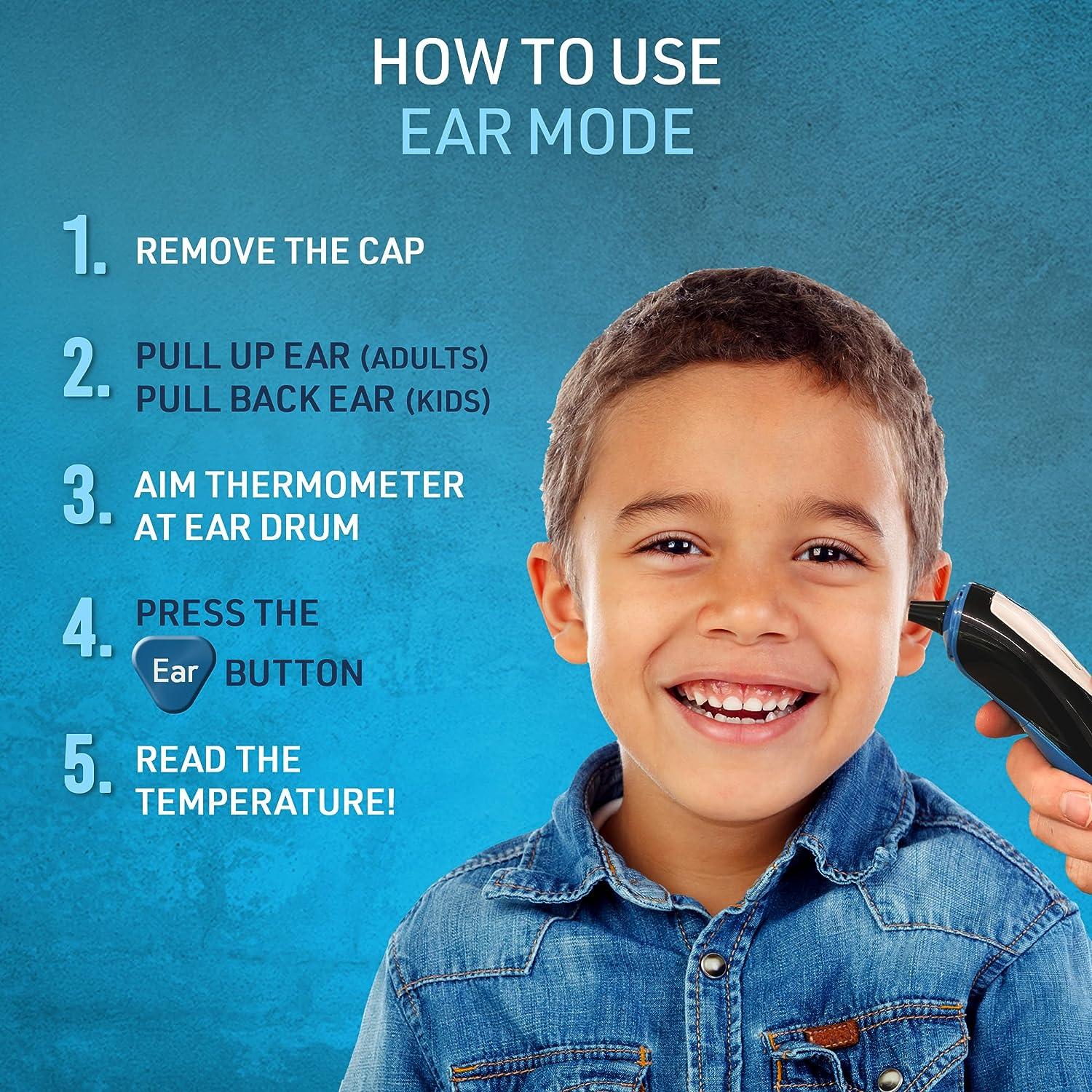 HOW TO USE
EAR MODE

1. REMOVE THE CAP

2. PULL UP EAR (ADULTS)
PULL BACK EAR (KIDS)

3. AIM THERMOMETER AT EAR DRUM

4. PRESS THE Ear BUTTON

5. READ THE TEMPERATURE!