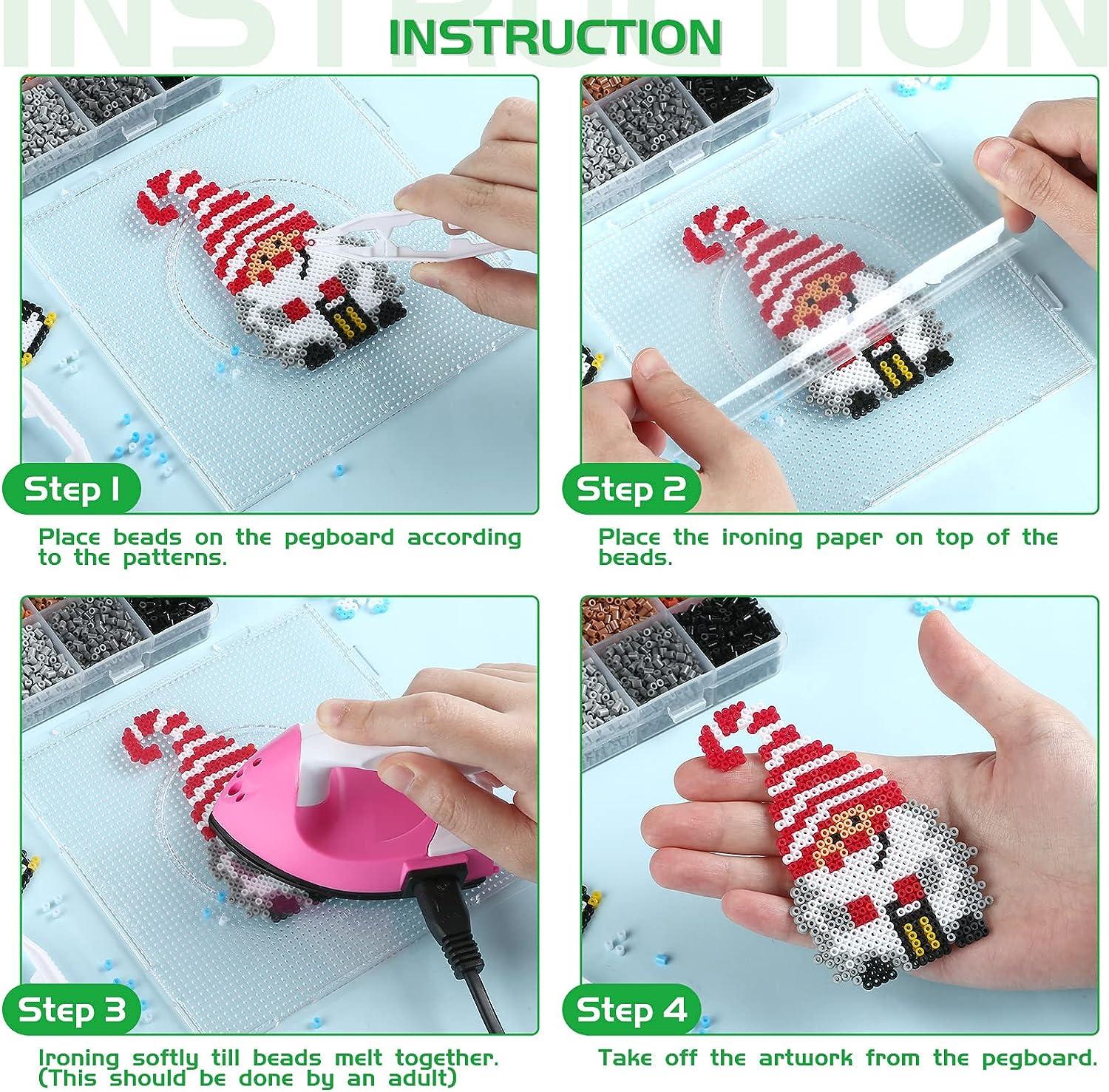 INSTRUCTION

INSTRUCTION

Step 1

Place beads on the pegboard according to the patterns.

Step 2

Place the ironing paper on top of the beads.

Step 3

Ironing softly till beads melt together. (This should be done by an adult)

Step 4

Take off the artwork from the pegboard.