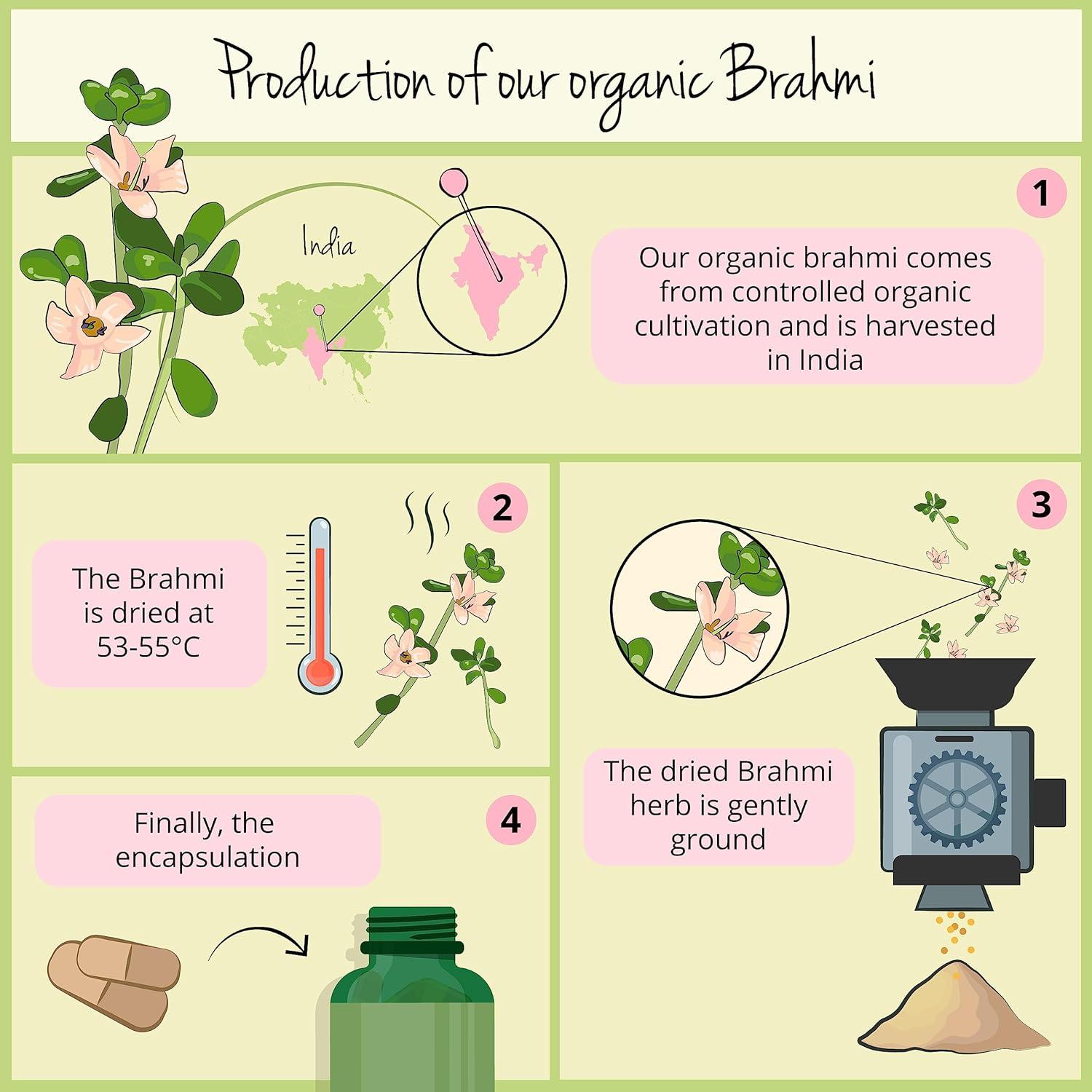 Production of our organic Brahmi

India

1

Our organic brahmi comes from controlled organic cultivation and is harvested in India

2

The Brahmi is dried at 53-55°C

3

The dried Brahmi herb is gently ground

4

Finally, the encapsulation