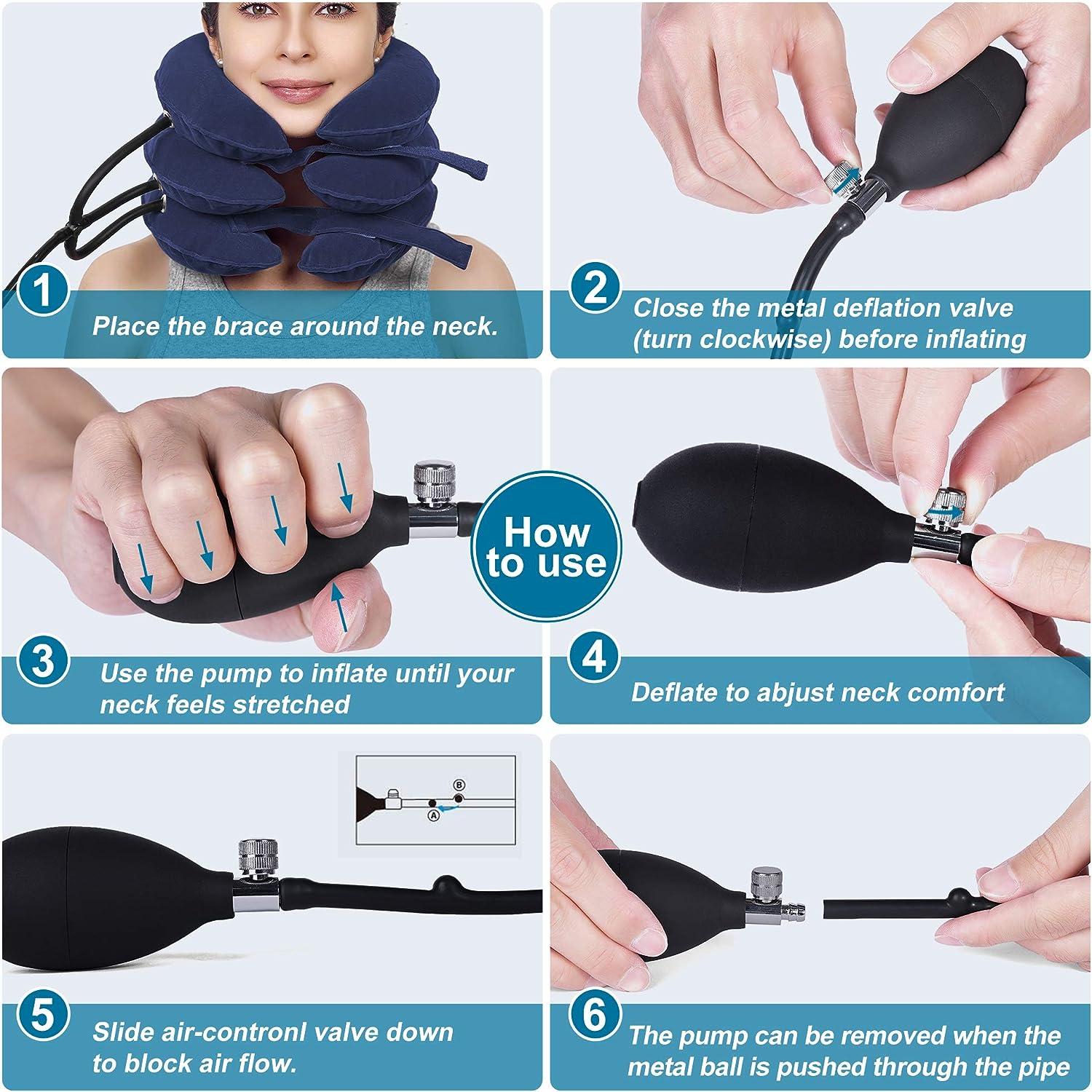 1 Place the brace around the neck.

2 Close the metal deflation valve (turn clockwise) before inflating

How to use

3 Use the pump to inflate until your neck feels stretched

4 Deflate to abjust neck comfort

B
A

5 Slide air-contronl valve down to block air flow.

6 The pump can be removed when the metal ball is pushed through the pipe