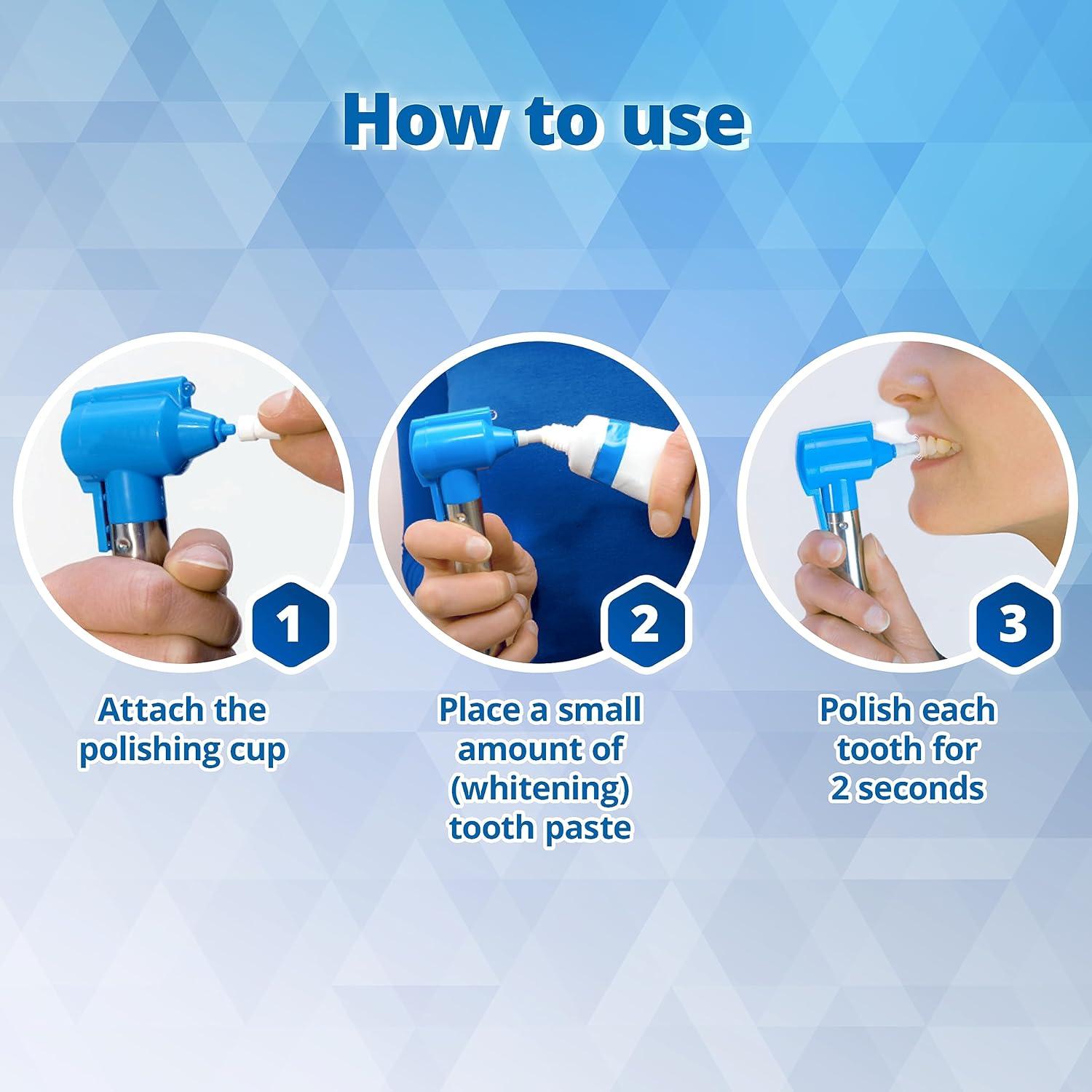 How to use

1

Attach the polishing cup

2

Place a small amount of (whitening) tooth paste

3

Polish each tooth for 2 seconds