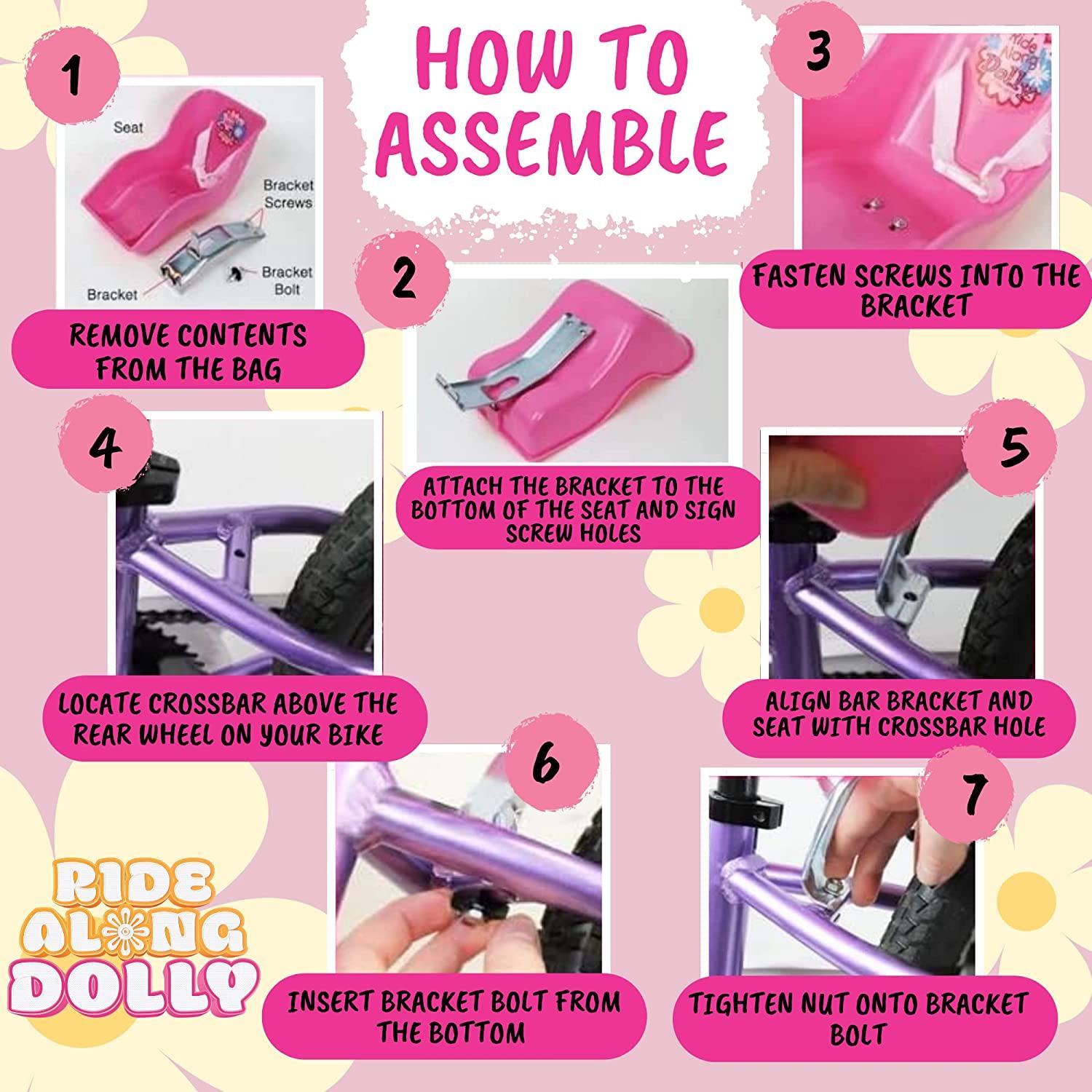 HOW TO ASSEMBLE

1

Seat

Bracket Screws

Bracket Bolt

Bracket

REMOVE CONTENTS FROM THE BAG

2

ATTACH THE BRACKET TO THE BOTTOM OF THE SEAT AND SIGN SCREW HOLES

3

Ride Along Dolly

FASTEN SCREWS INTO THE BRACKET

4

LOCATE CROSSBAR ABOVE THE REAR WHEEL ON YOUR BIKE

5

ALIGN BAR BRACKET AND SEAT WITH CROSSBAR HOLE

6

INSERT BRACKET BOLT FROM THE BOTTOM

7

TIGHTEN NUT ONTO BRACKET BOLT

RIDE ALONG DOLLY