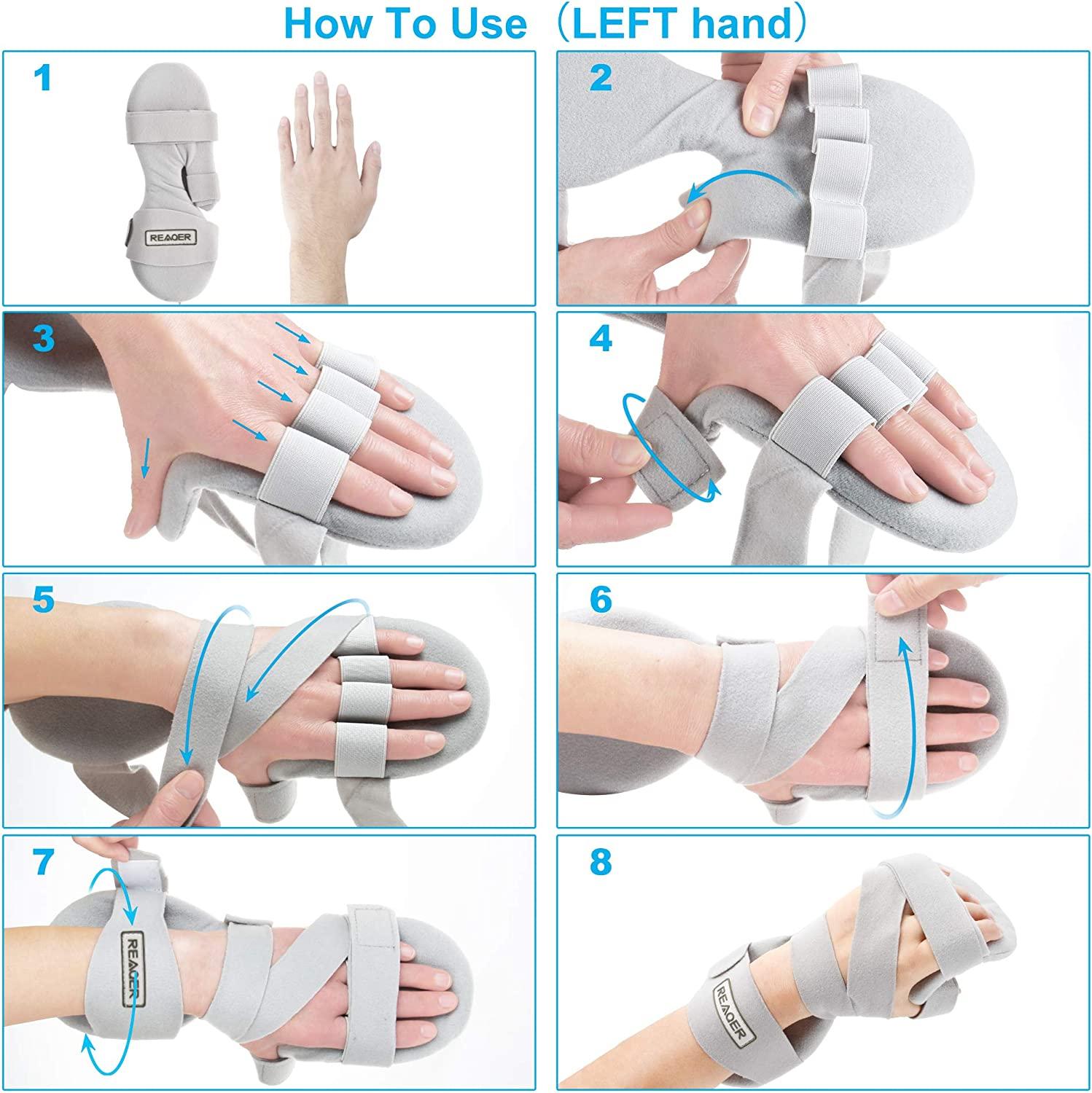 How To Use （LEFT hand）

1

REAQER

2

3

4

5

6

7

REAQER

8

REAQER