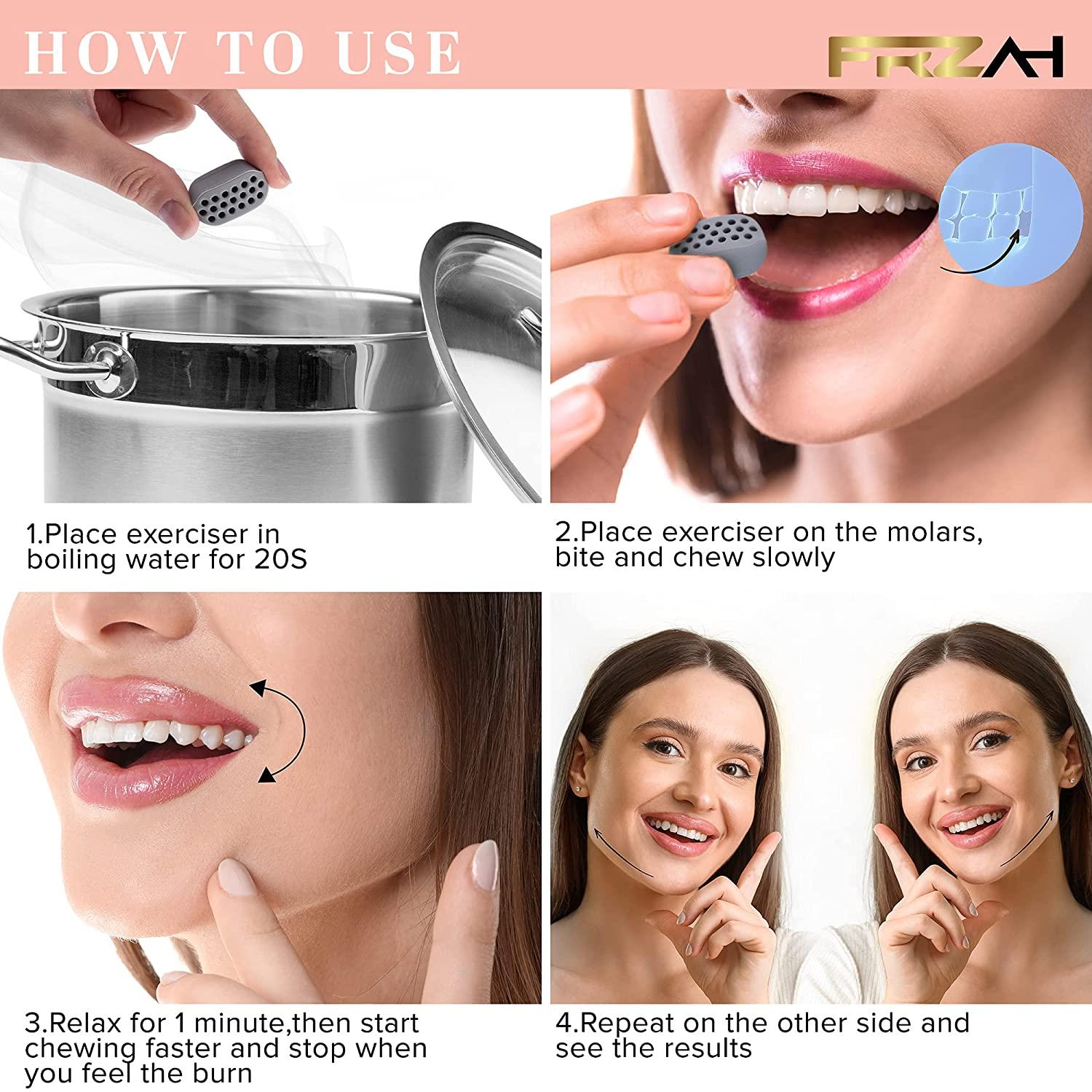 HOW TO USE

FRZAH

1.Place exerciser in boiling water for 20S

2.Place exerciser on the molars, bite and chew slowly

3.Relax for 1 minute,then start chewing faster and stop when you feel the burn

4.Repeat on the other side and see the results