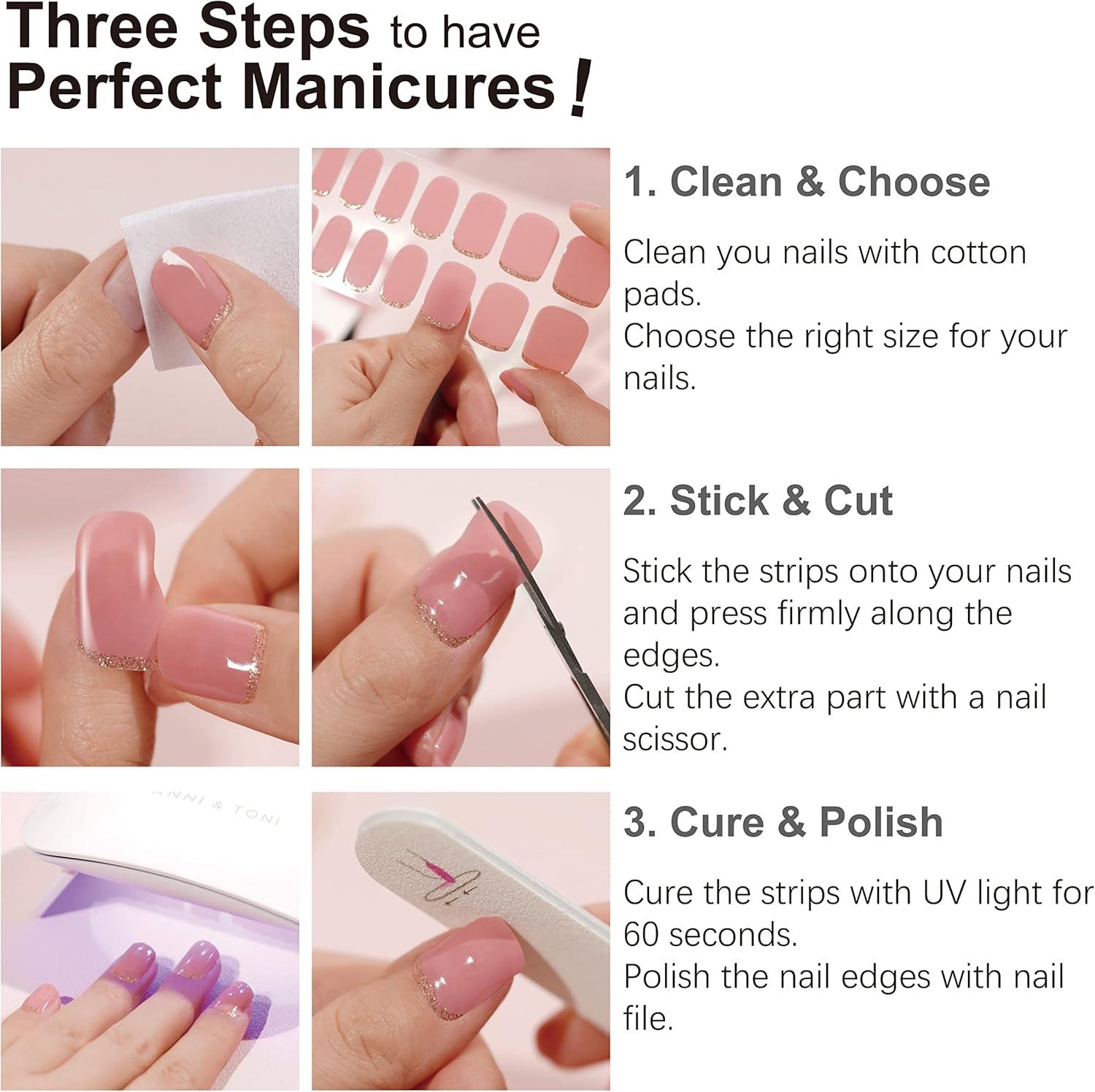 Three Steps to have
Perfect Manicures!

1. Clean & Choose

Clean you nails with cotton pads.
Choose the right size for your nails.

2. Stick & Cut

Stick the strips onto your nails and press firmly along the edges.
Cut the extra part with a nail scissor.

ANNI & TONI

3. Cure & Polish

Cure the strips with UV light for 60 seconds.
Polish the nail edges with nail file.