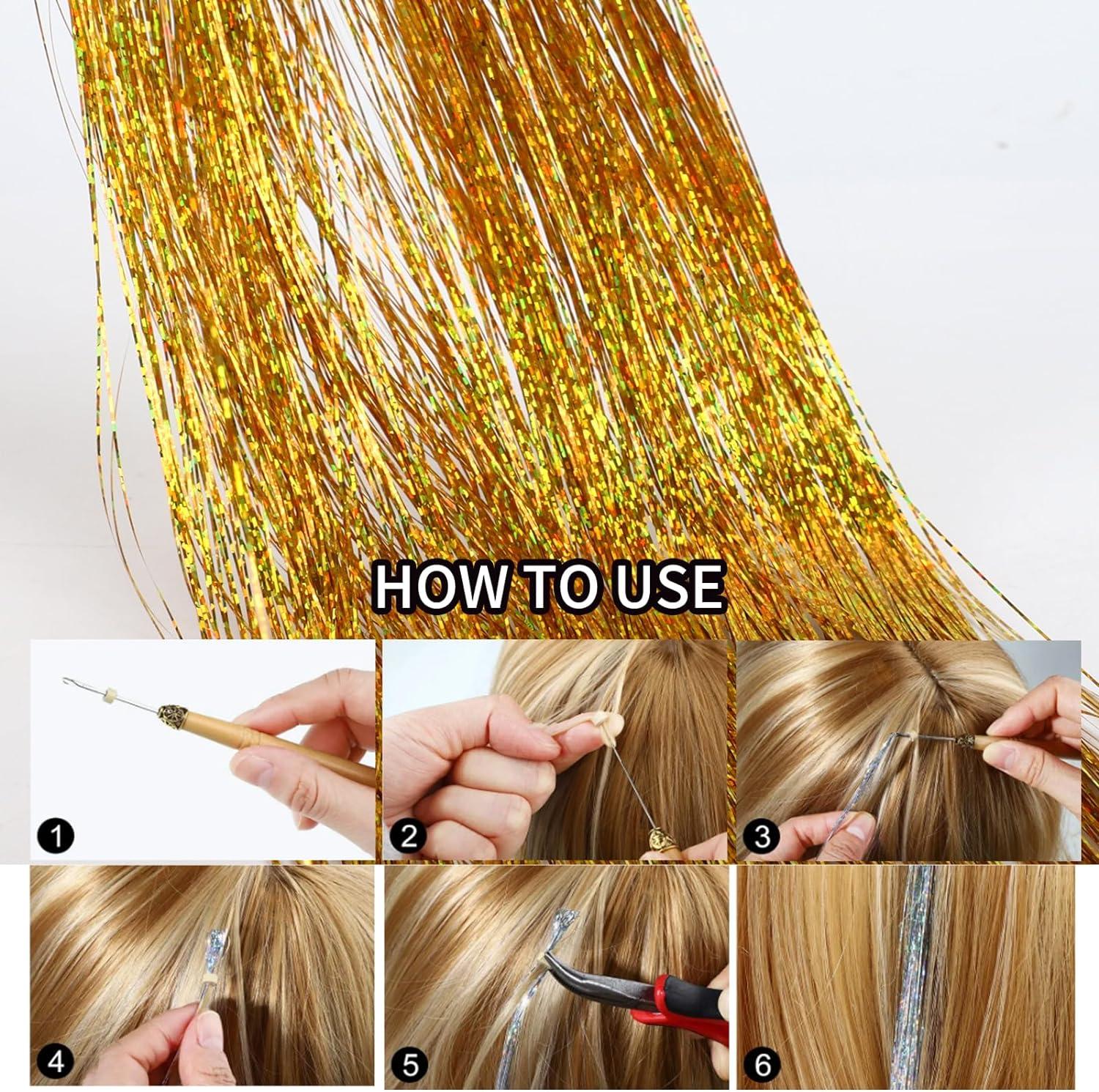 HOW TO USE

1

2

3

4

5

6