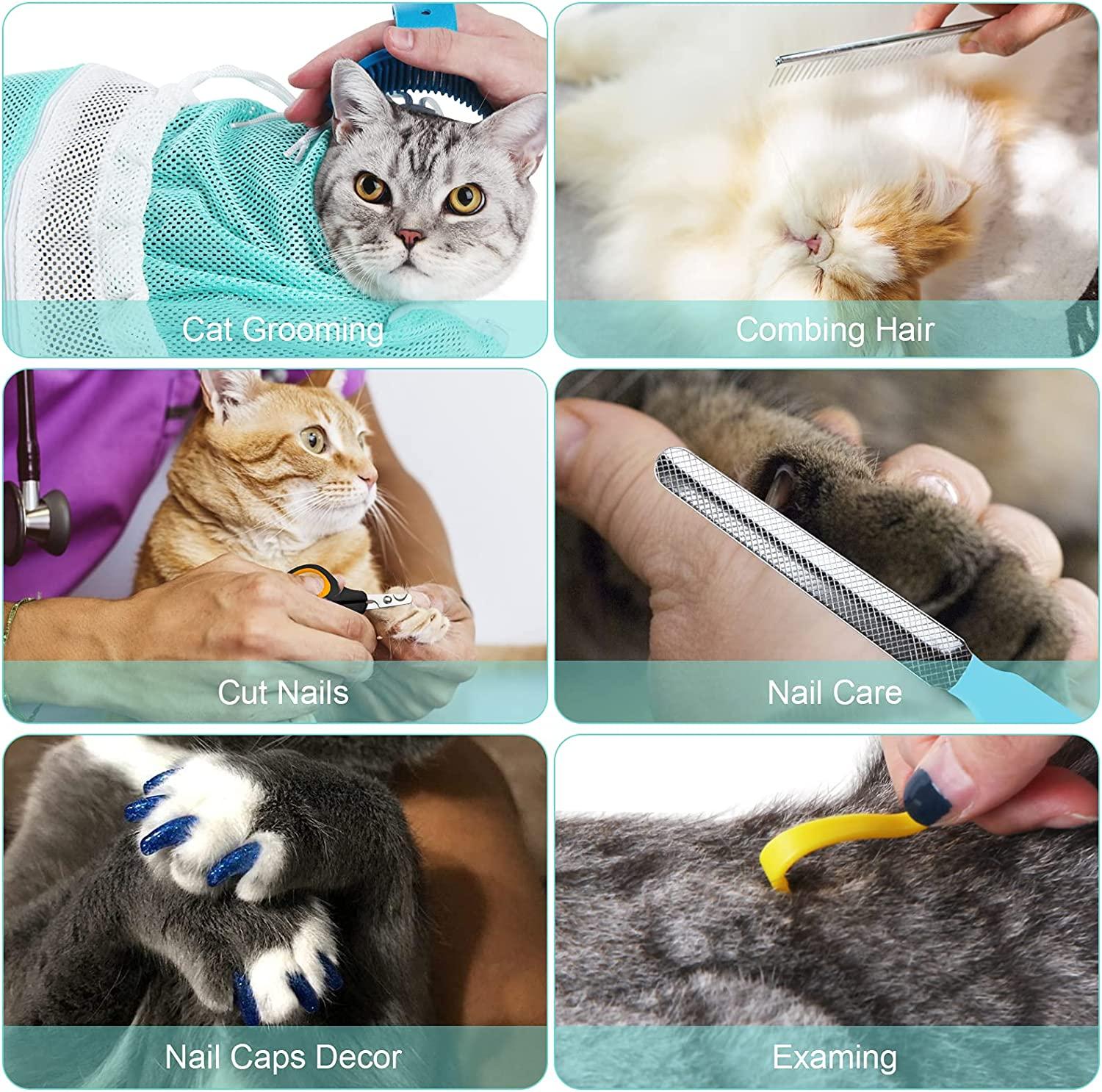 Cat Grooming

Combing Hair

Cut Nails

Nail Care

Nail Caps Decor

Examing