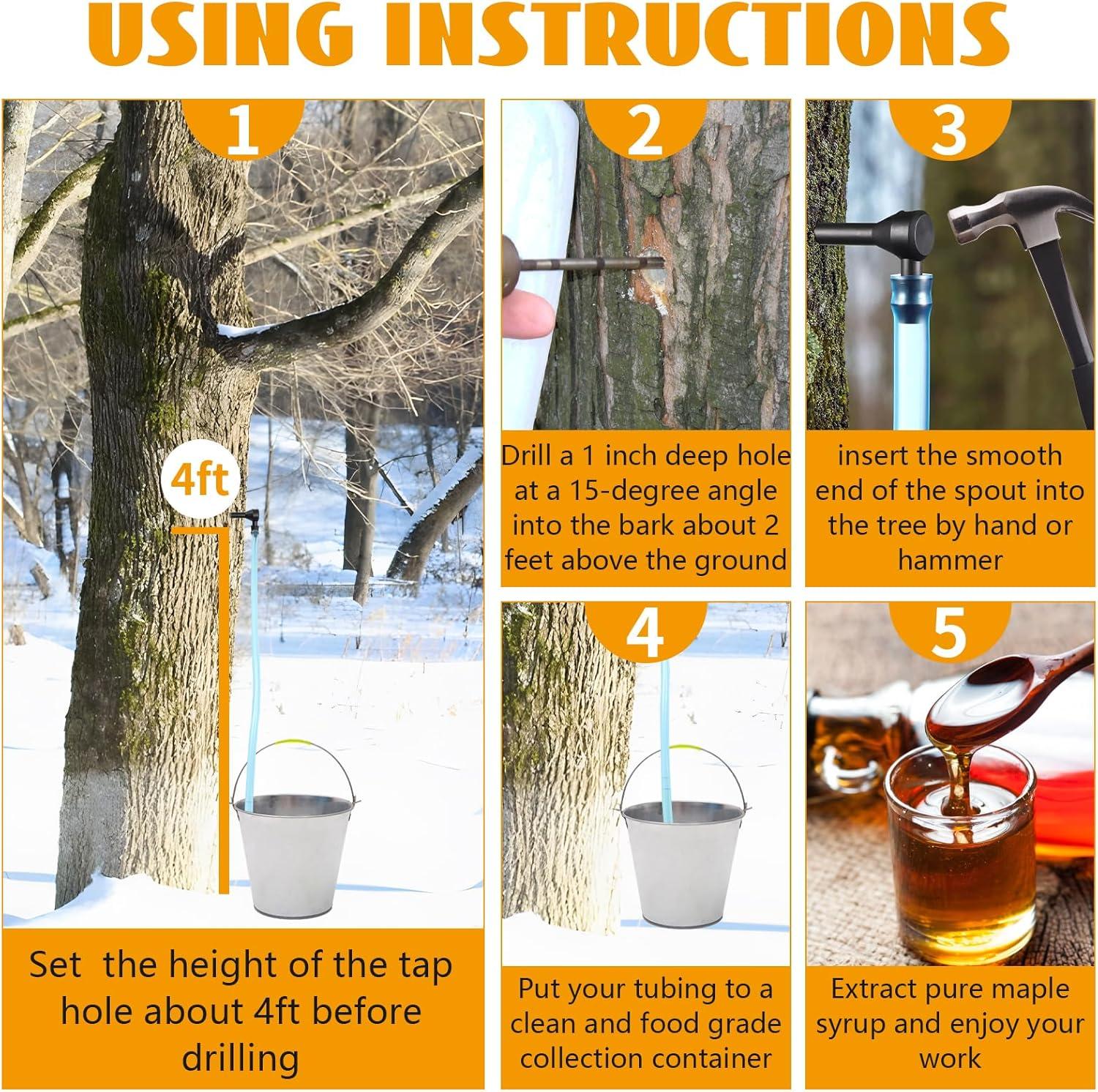 USING INSTRUCTIONS

1

4ft

Set the height of the tap hole about 4ft before drilling

2

Drill a 1 inch deep hole at a 15-degree angle into the bark about 2 feet above the ground

3

insert the smooth end of the spout into the tree by hand or hammer

4

Put your tubing to a clean and food grade collection container

5

Extract pure maple syrup and enjoy your work