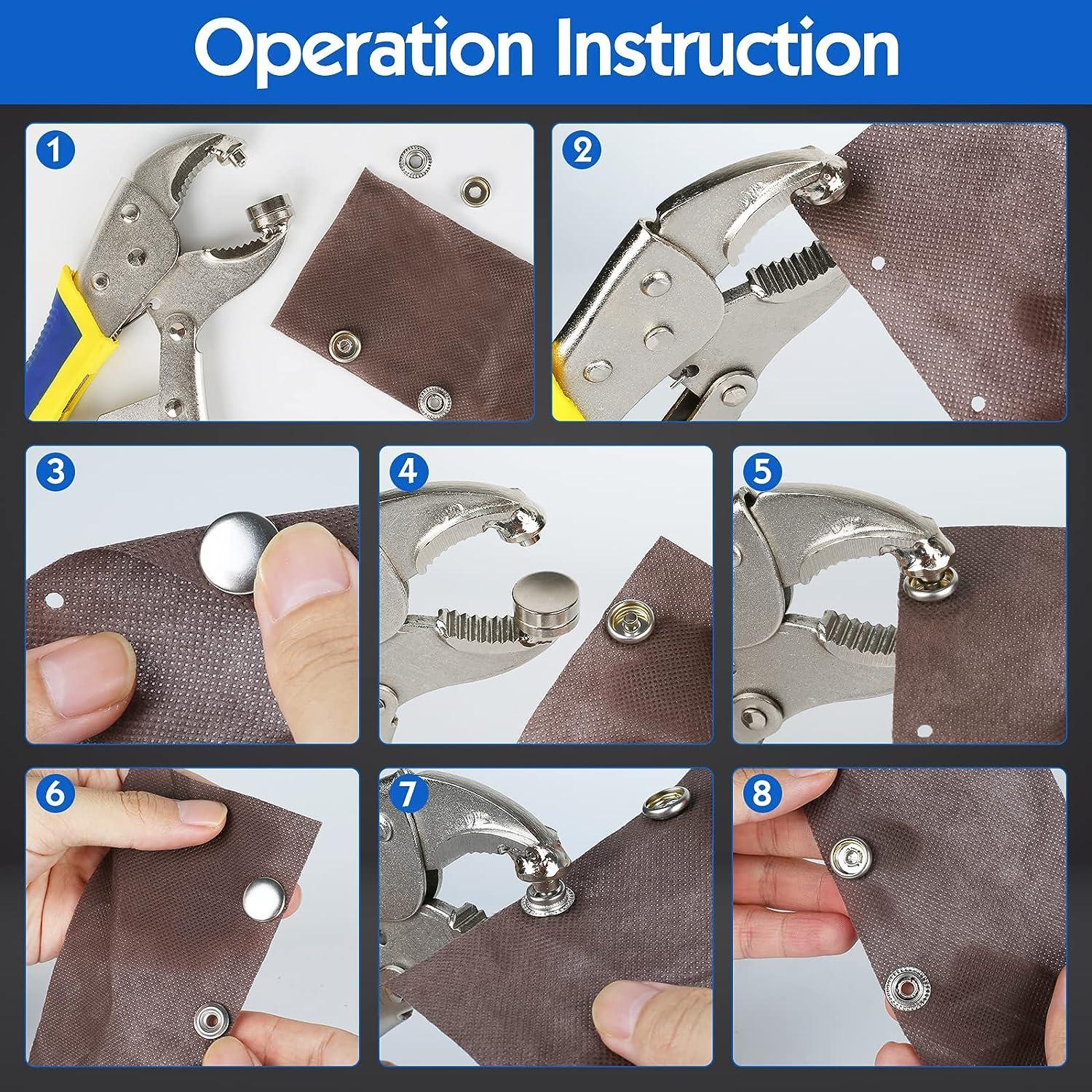 Operation Instruction

1

2

3

4

5

6

7

8