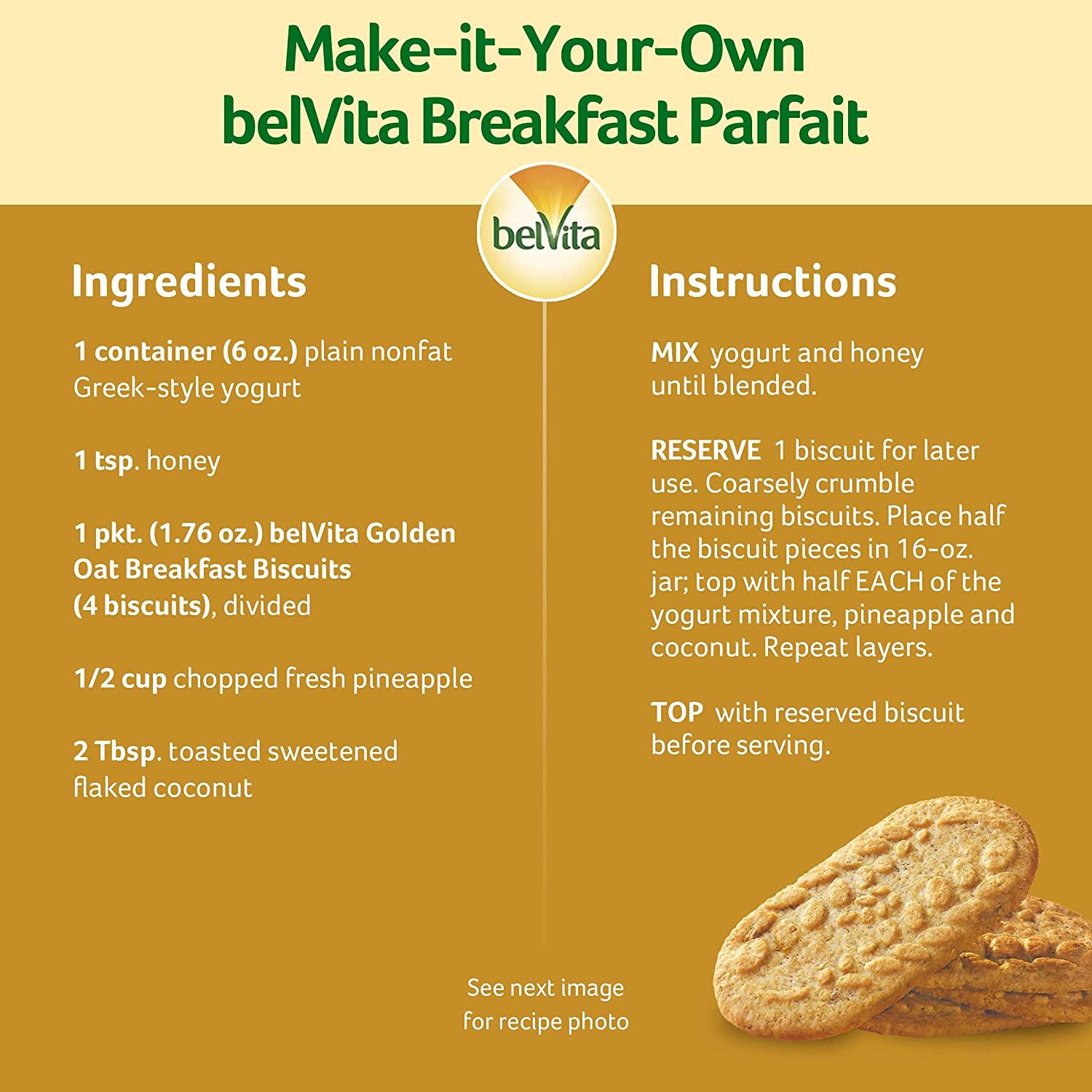 Make-it-Your-Own belVita Breakfast Parfait

belVita

Ingredients

1 container (6 oz.) plain nonfat Greek-style yogurt

1 tsp. honey

1 pkt. (1.76 oz.) belVita Golden Oat Breakfast Biscuits (4 biscuits), divided

1/2 cup chopped fresh pineapple

2 Tbsp. toasted sweetened flaked coconut

Instructions

MIX yogurt and honey until blended.

RESERVE 1 biscuit for later use. Coarsely crumble remaining biscuits. Place half the biscuit pieces in 16-oz. jar; top with half EACH of the yogurt mixture, pineapple and coconut. Repeat layers.

TOP with reserved biscuit before serving.

See next image for recipe photo