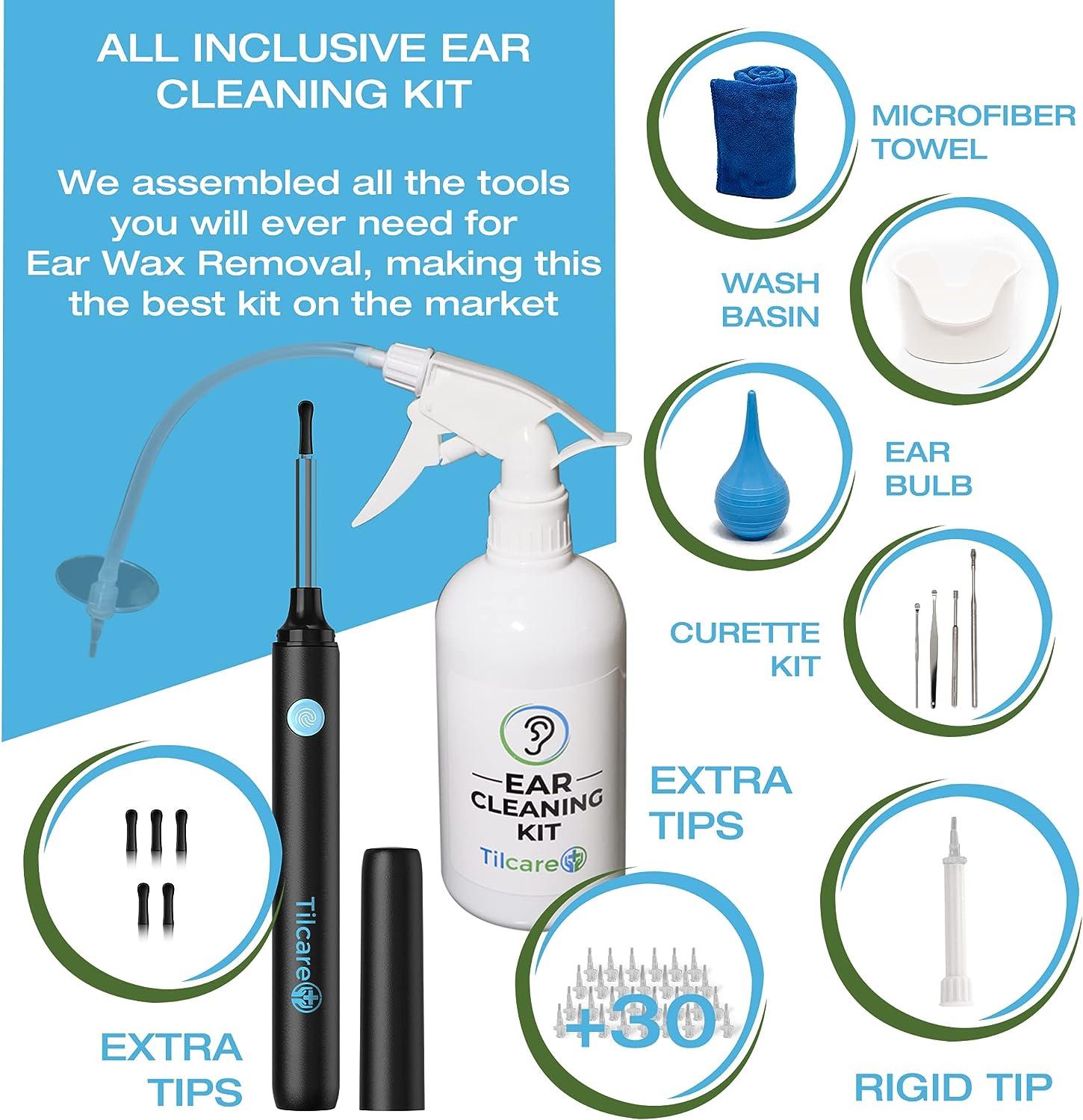 ALL INCLUSIVE EAR CLEANING KIT

We assembled all the tools you will ever need for Ear Wax Removal, making this the best kit on the market

MICROFIBER TOWEL

WASH BASIN

EAR BULB

CURETTE KIT

EAR CLEANING KIT

Tilcare

EXTRA TIPS

Tilcare

+30

EXTRA TIPS

RIGID TIP