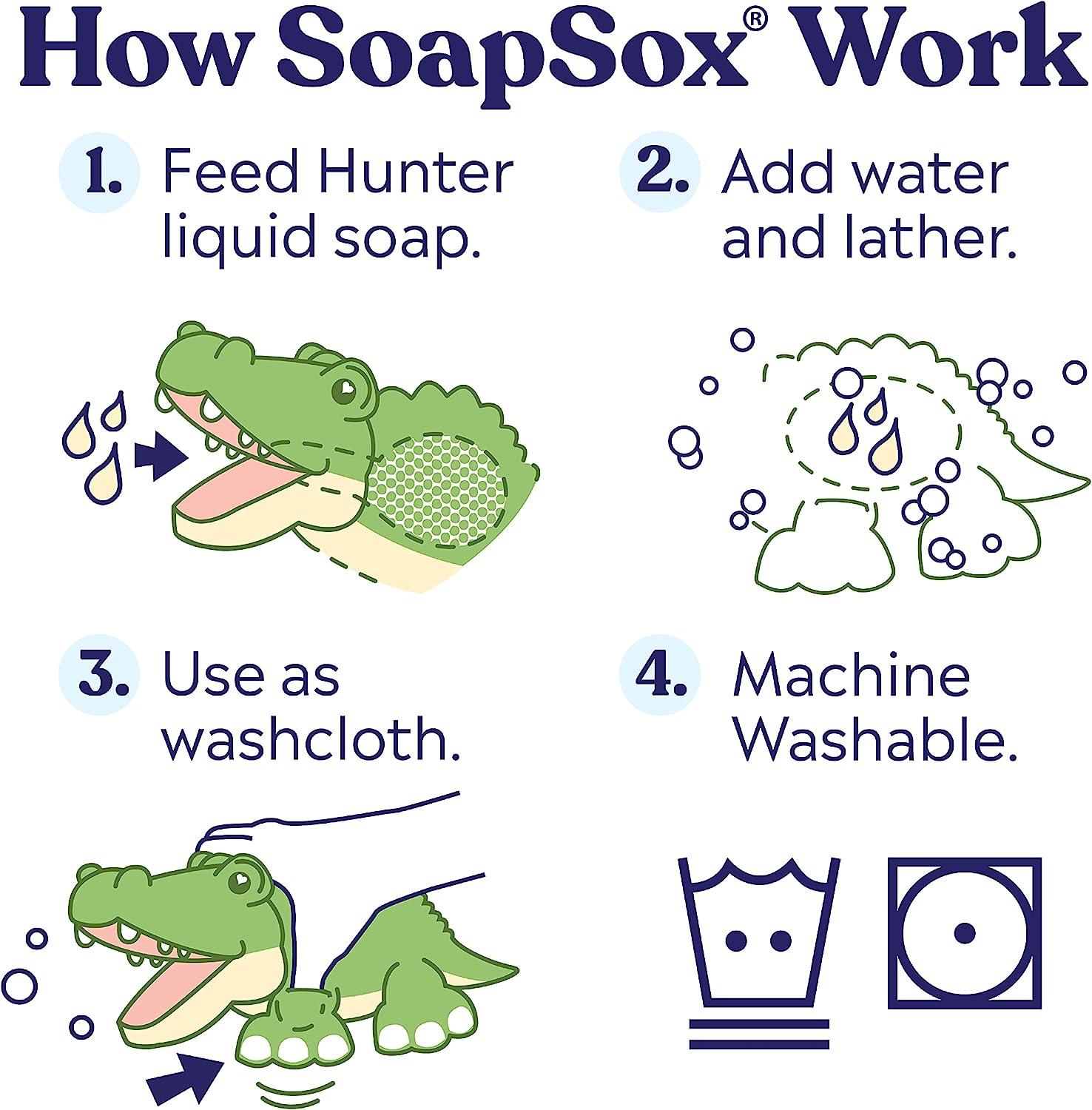 How SoapSox® Work

1. Feed Hunter liquid soap.

2. Add water and lather.

3. Use as washcloth.

4. Machine Washable.