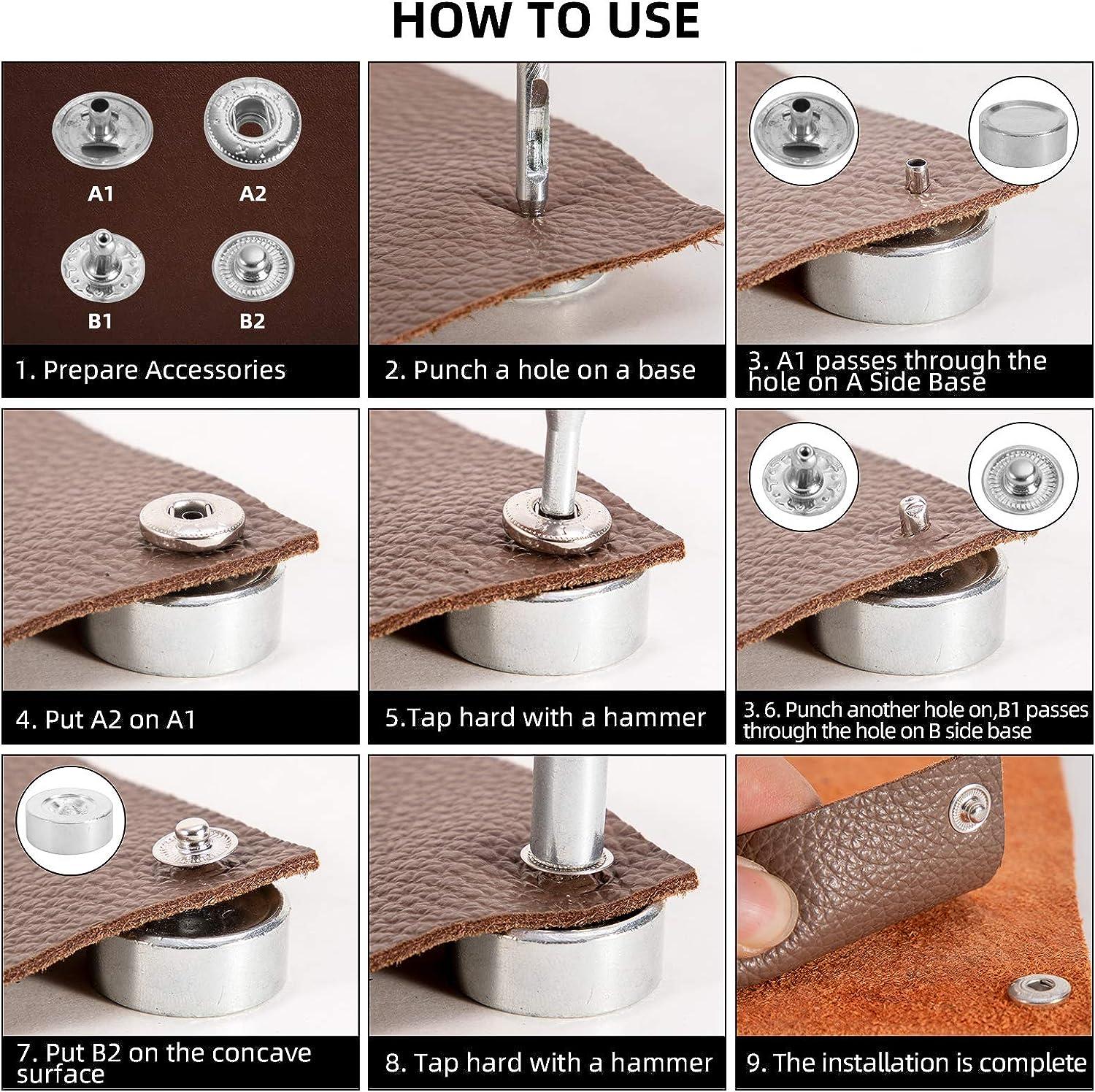 HOW TO USE

A1

A2

B1

B2

1. Prepare Accessories

2. Punch a hole on a base

3. A1 passes through the hole on A Side Base

4. Put A2 on A1

5.Tap hard with a hammer

3. 6. Punch another hole on,B1 passes through the hole on B side base

7. Put B2 on the concave surface

8. Tap hard with a hammer

9. The installation is complete