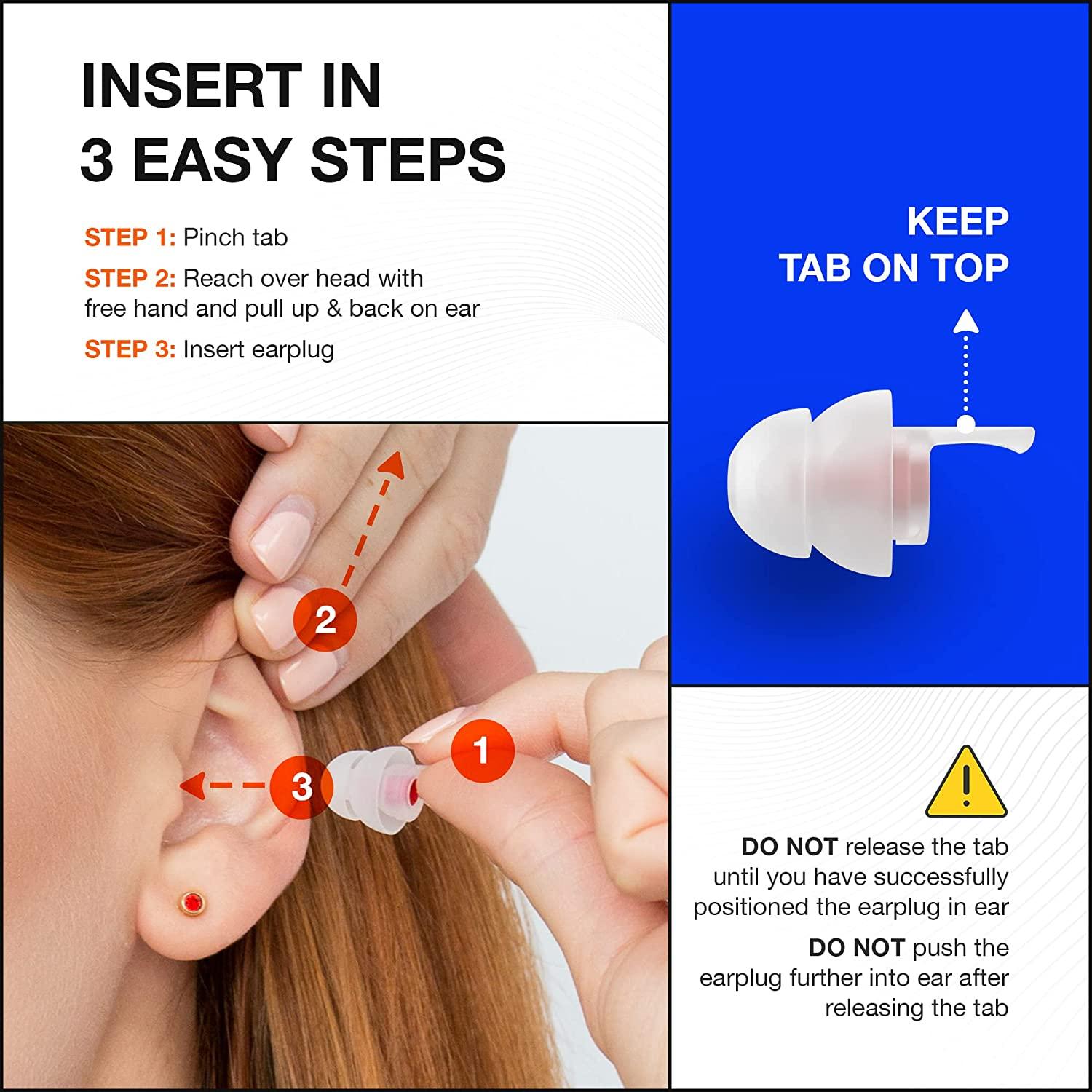 INSERT IN
3 EASY STEPS

STEP 1: Pinch tab

STEP 2: Reach over head with free hand and pull up & back on ear

STEP 3: Insert earplug

2

1

3

KEEP
TAB ON TOP

DO NOT release the tab until you have successfully positioned the earplug in ear

DO NOT push the earplug further into ear after releasing the tab