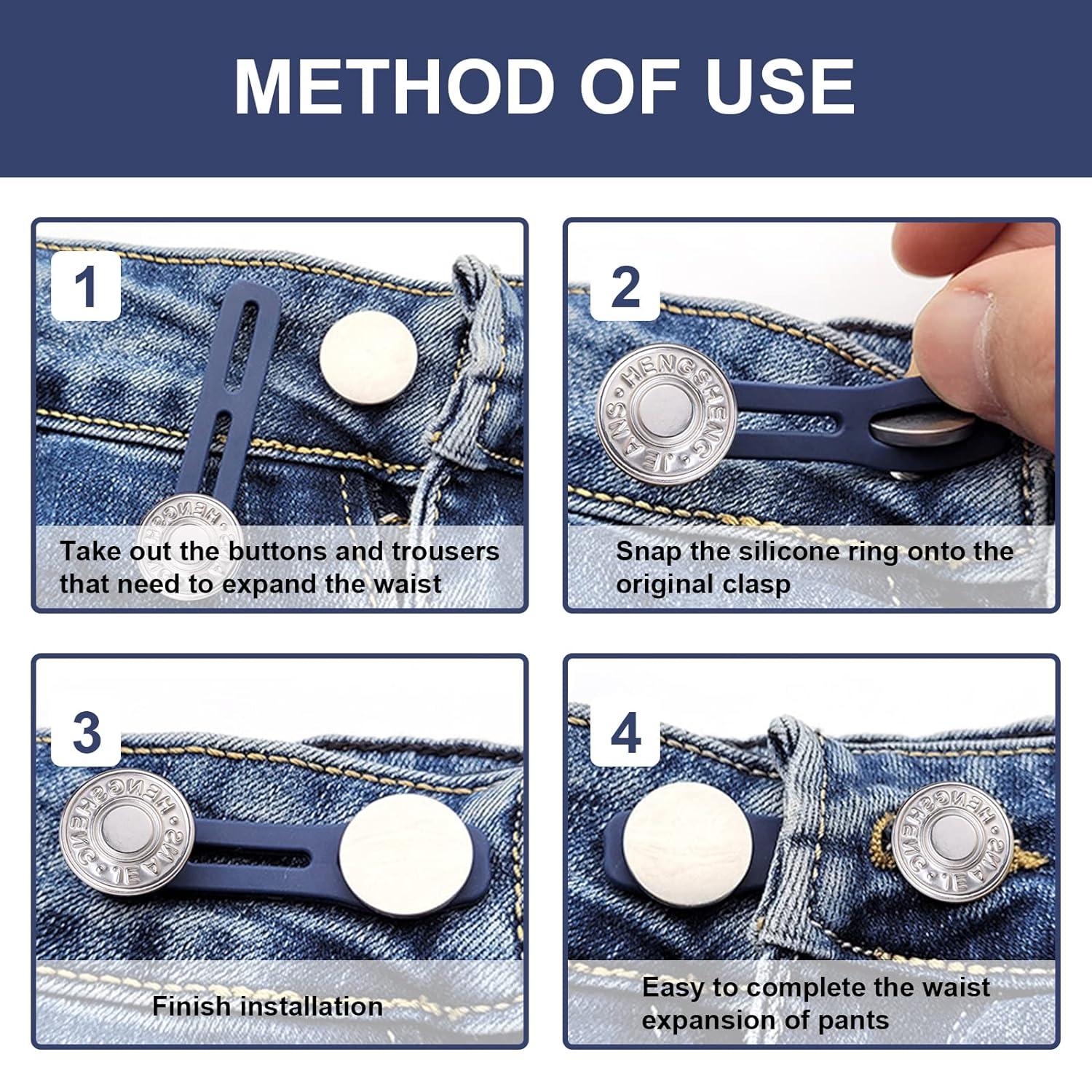 METHOD OF USE

1

HENGSHENG

Take out the buttons and trousers that need to expand the waist

2

HENGSHENG JEANS

Snap the silicone ring onto the original clasp

3

HENGSHENG JEANS

Finish installation

4

HENGSHENG JEANS

Easy to complete the waist expansion of pants