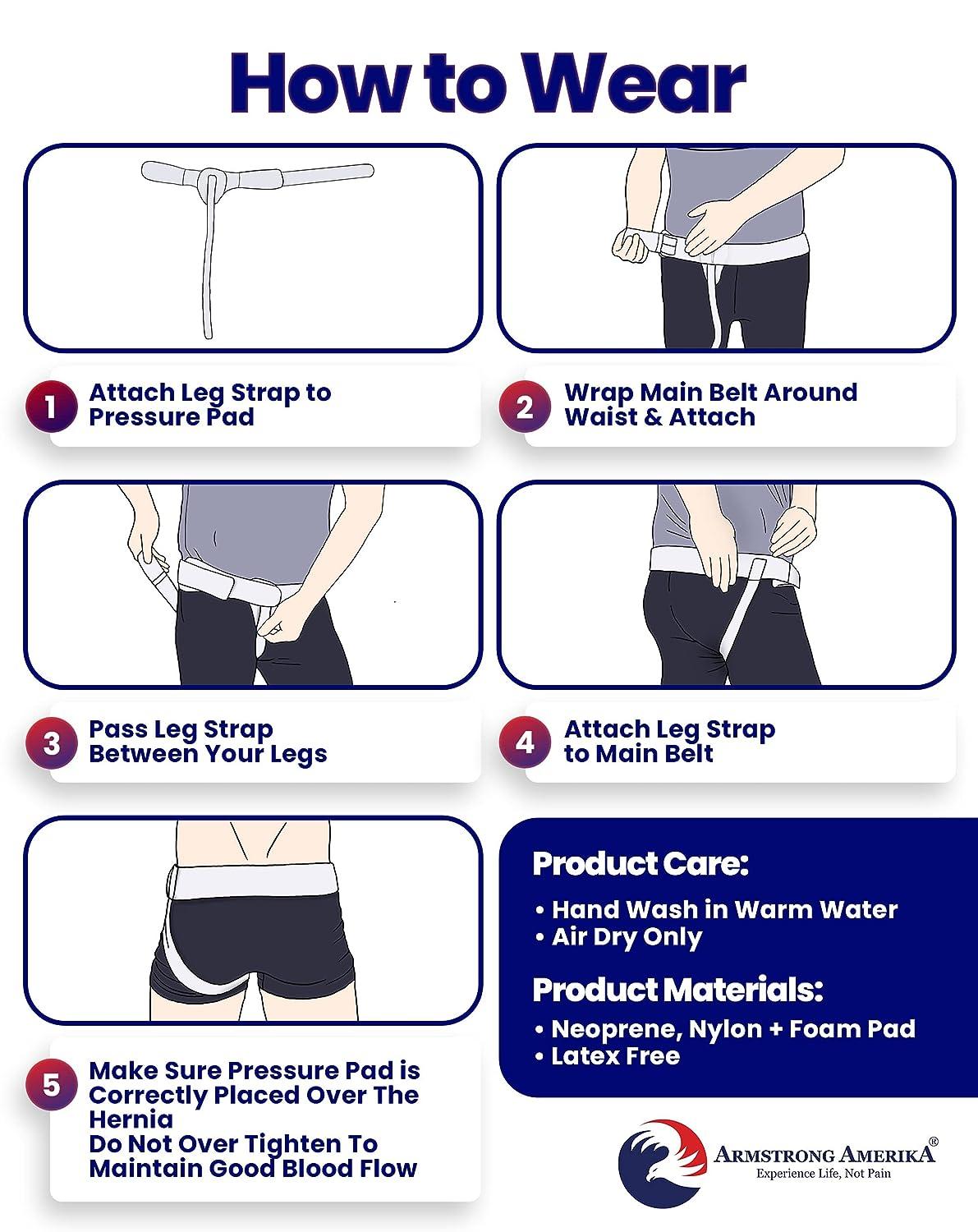 How to Wear

1 Attach Leg Strap to Pressure Pad

2 Wrap Main Belt Around Waist & Attach

3 Pass Leg Strap Between Your Legs

4 Attach Leg Strap to Main Belt

5 Make Sure Pressure Pad is Correctly Placed Over The Hernia
Do Not Over Tighten To Maintain Good Blood Flow

Product Care:
• Hand Wash in Warm Water
• Air Dry Only

Product Materials:
• Neoprene, Nylon + Foam Pad
• Latex Free

ARMSTRONG AMERIKA®
Experience Life, Not Pain