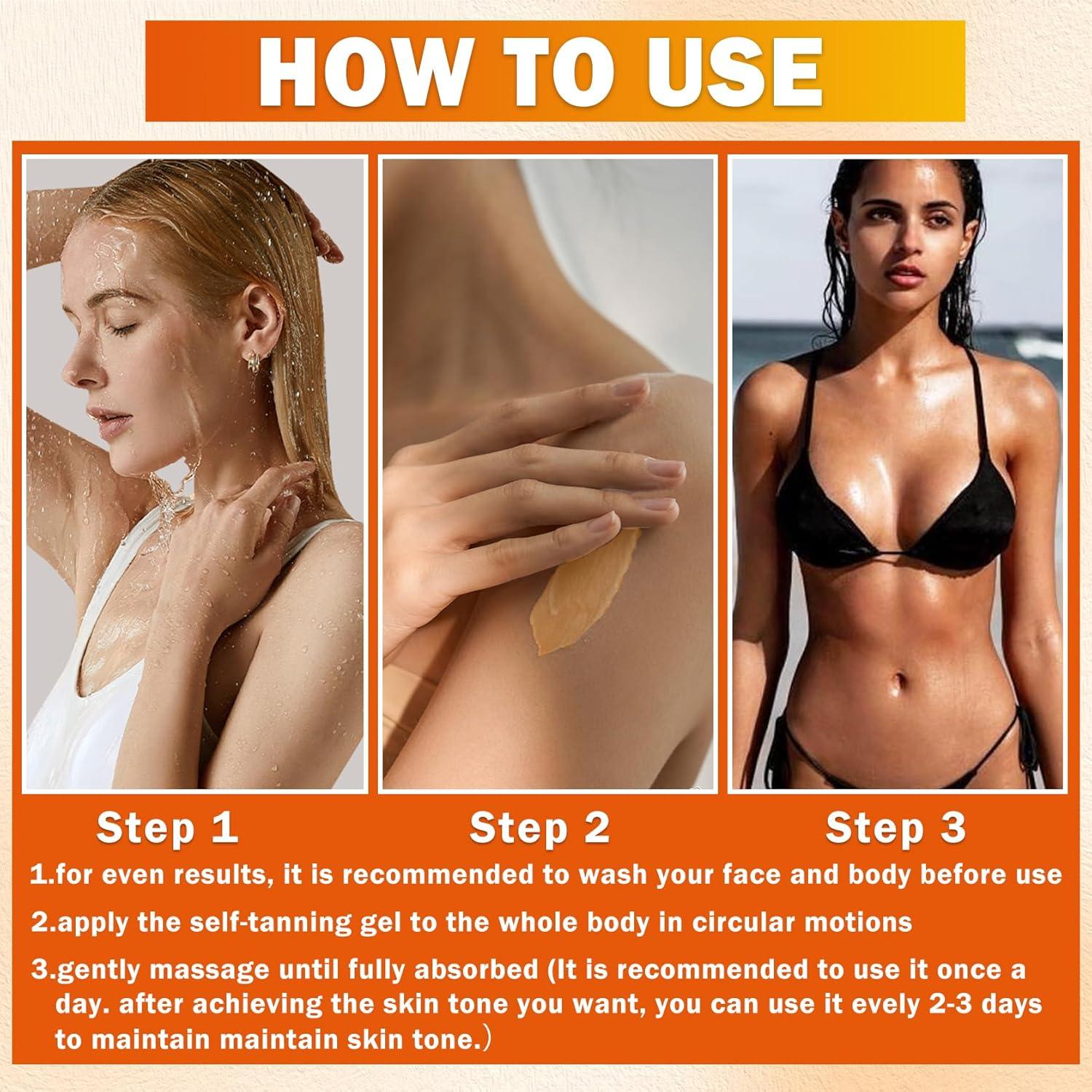 HOW TO USE

Step 1

Step 2

Step 3

1.for even results, it is recommended to wash your face and body before use

2.apply the self-tanning gel to the whole body in circular motions

3.gently massage until fully absorbed (It is recommended to use it once a day. after achieving the skin tone you want, you can use it evely 2-3 days to maintain maintain skin tone.)