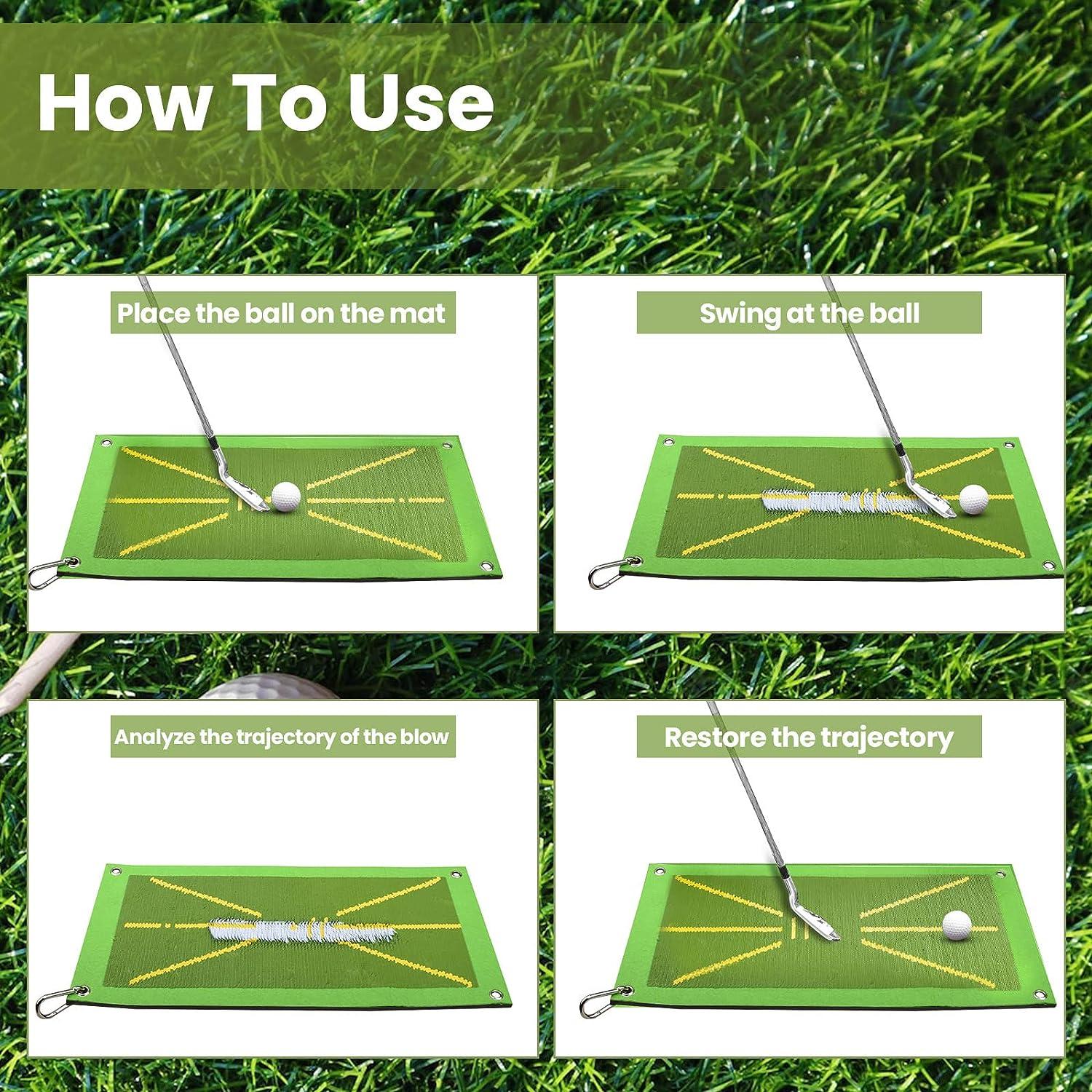 How To Use

Place the ball on the mat

Swing at the ball

Analyze the trajectory of the blow

Restore the trajectory