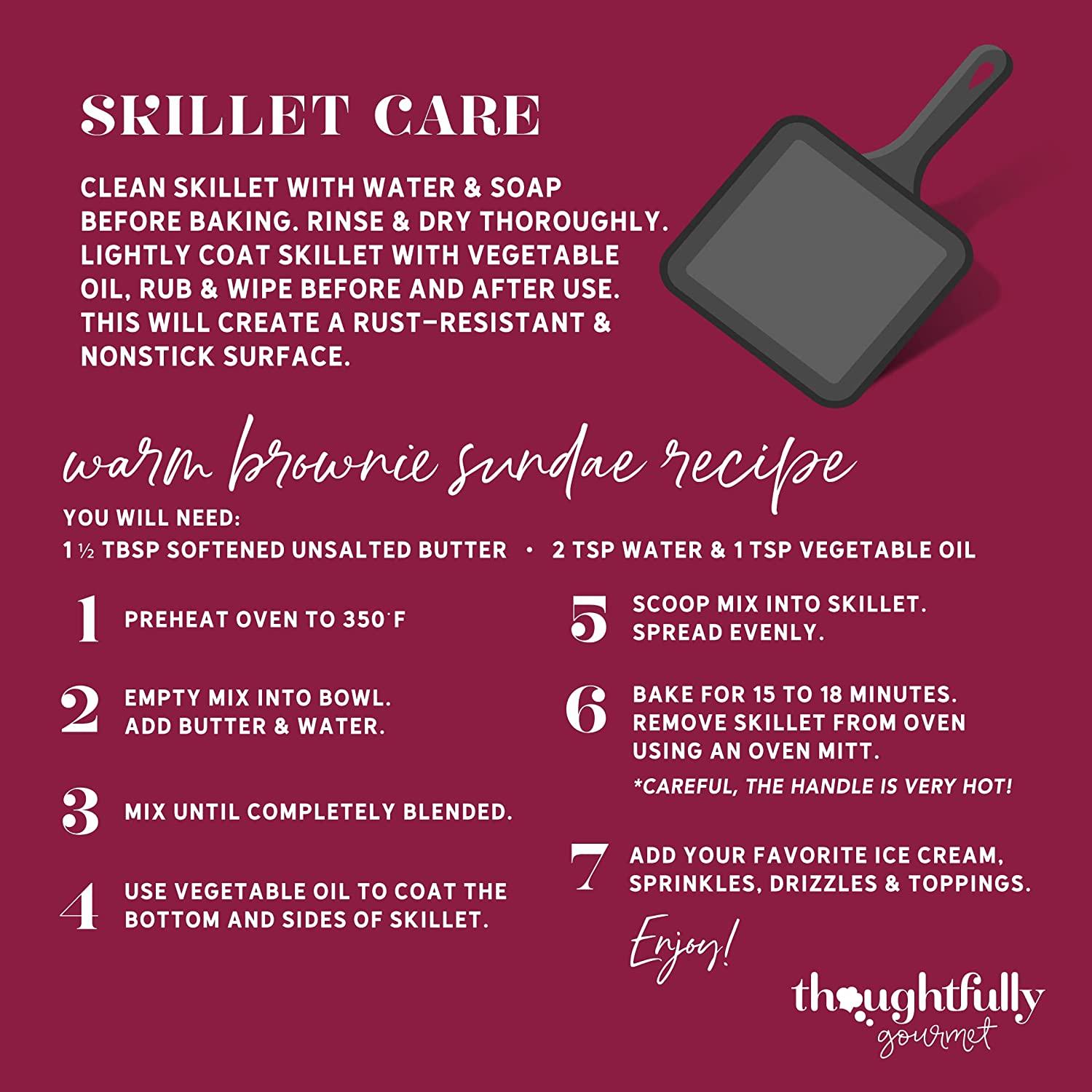 SKILLET CARE

CLEAN SKILLET WITH WATER & SOAP BEFORE BAKING. RINSE & DRY THOROUGHLY. LIGHTLY COAT SKILLET WITH VEGETABLE OIL, RUB & WIPE BEFORE AND AFTER USE. THIS WILL CREATE A RUST-RESISTANT & NONSTICK SURFACE.

warm brownie sundae recipe

YOU WILL NEED:
1 ½ TBSP SOFTENED UNSALTED BUTTER • 2 TSP WATER & 1 TSP VEGETABLE OIL

1 PREHEAT OVEN TO 350°F

2 EMPTY MIX INTO BOWL. ADD BUTTER & WATER.

3 MIX UNTIL COMPLETELY BLENDED.

4 USE VEGETABLE OIL TO COAT THE BOTTOM AND SIDES OF SKILLET.

5 SCOOP MIX INTO SKILLET. SPREAD EVENLY.

6 BAKE FOR 15 TO 18 MINUTES. REMOVE SKILLET FROM OVEN USING AN OVEN MITT.

*CAREFUL, THE HANDLE IS VERY HOT!

7 ADD YOUR FAVORITE ICE CREAM, SPRINKLES, DRIZZLES & TOPPINGS.

Enjoy!

thoughtfully gourmet