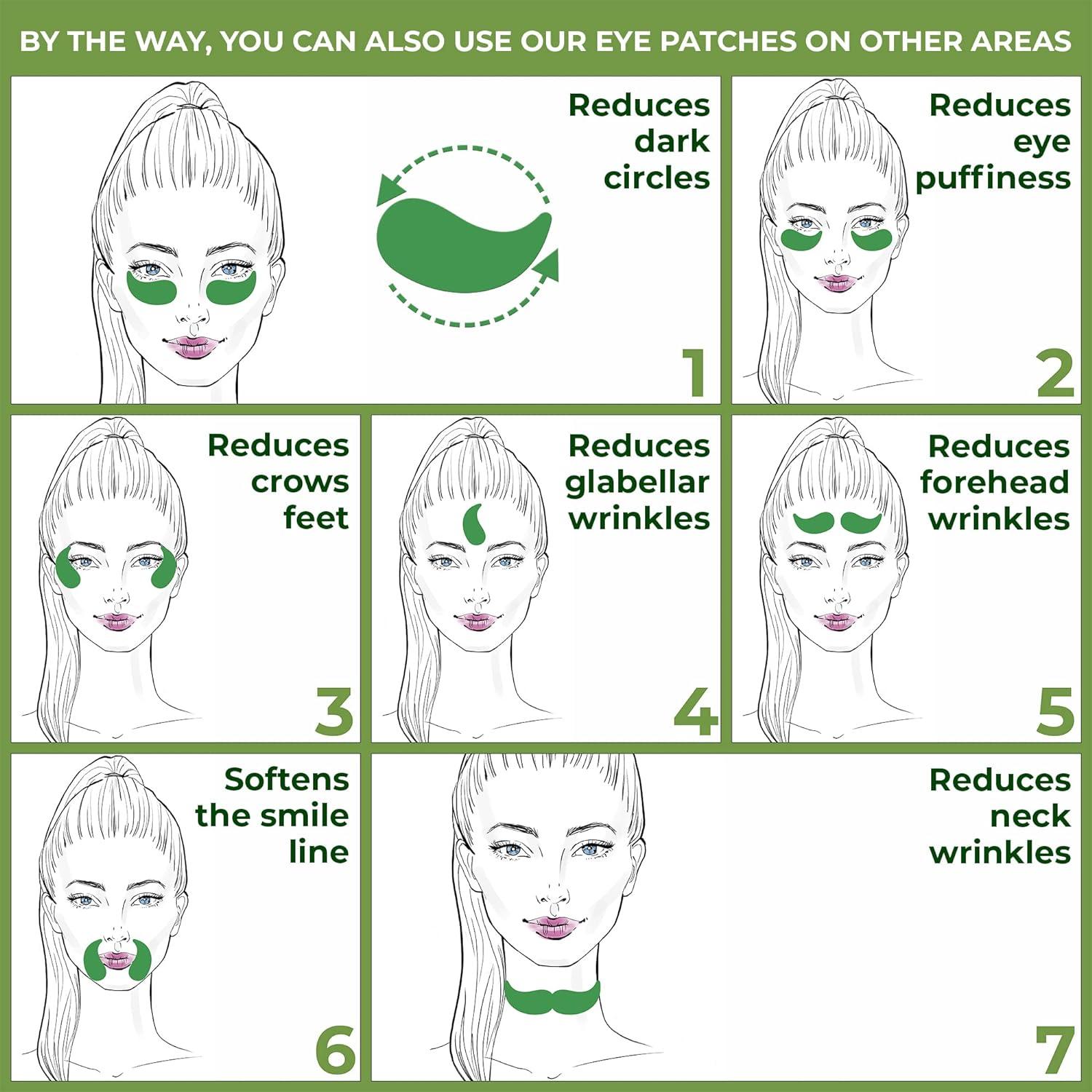 BY THE WAY, YOU CAN ALSO USE OUR EYE PATCHES ON OTHER AREAS

Reduces dark circles

1

Reduces eye puffiness

2

Reduces crows feet

3

Reduces glabellar wrinkles

4

Reduces forehead wrinkles

5

Softens the smile line

6

Reduces neck wrinkles

7