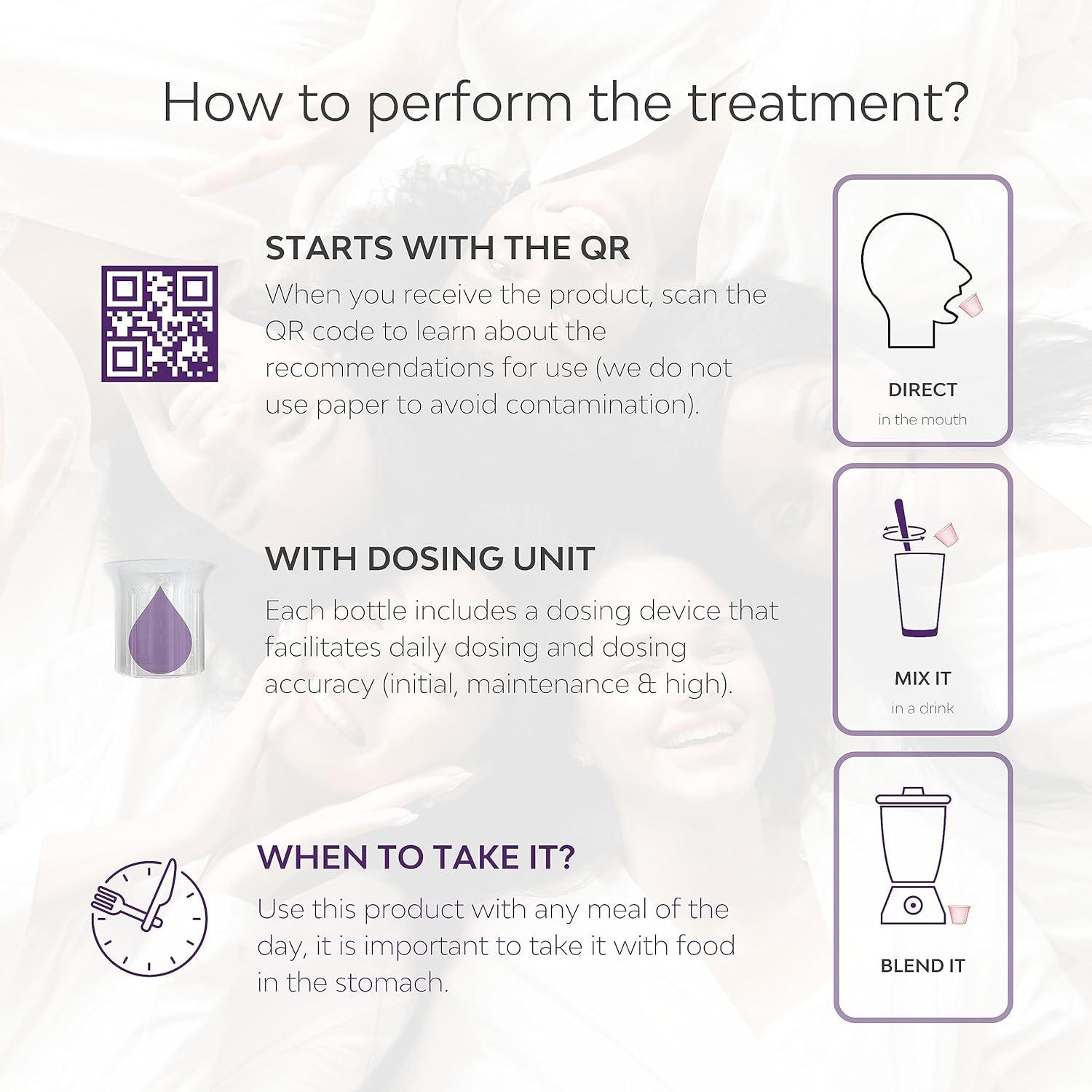 How to perform the treatment?

STARTS WITH THE QR

When you receive the product, scan the QR code to learn about the recommendations for use (we do not use paper to avoid contamination).

WITH DOSING UNIT

Each bottle includes a dosing device that facilitates daily dosing and dosing accuracy (initial, maintenance & high).

WHEN TO TAKE IT?

Use this product with any meal of the day, it is important to take it with food in the stomach.

DIRECT
in the mouth

MIX IT
in a drink

BLEND IT