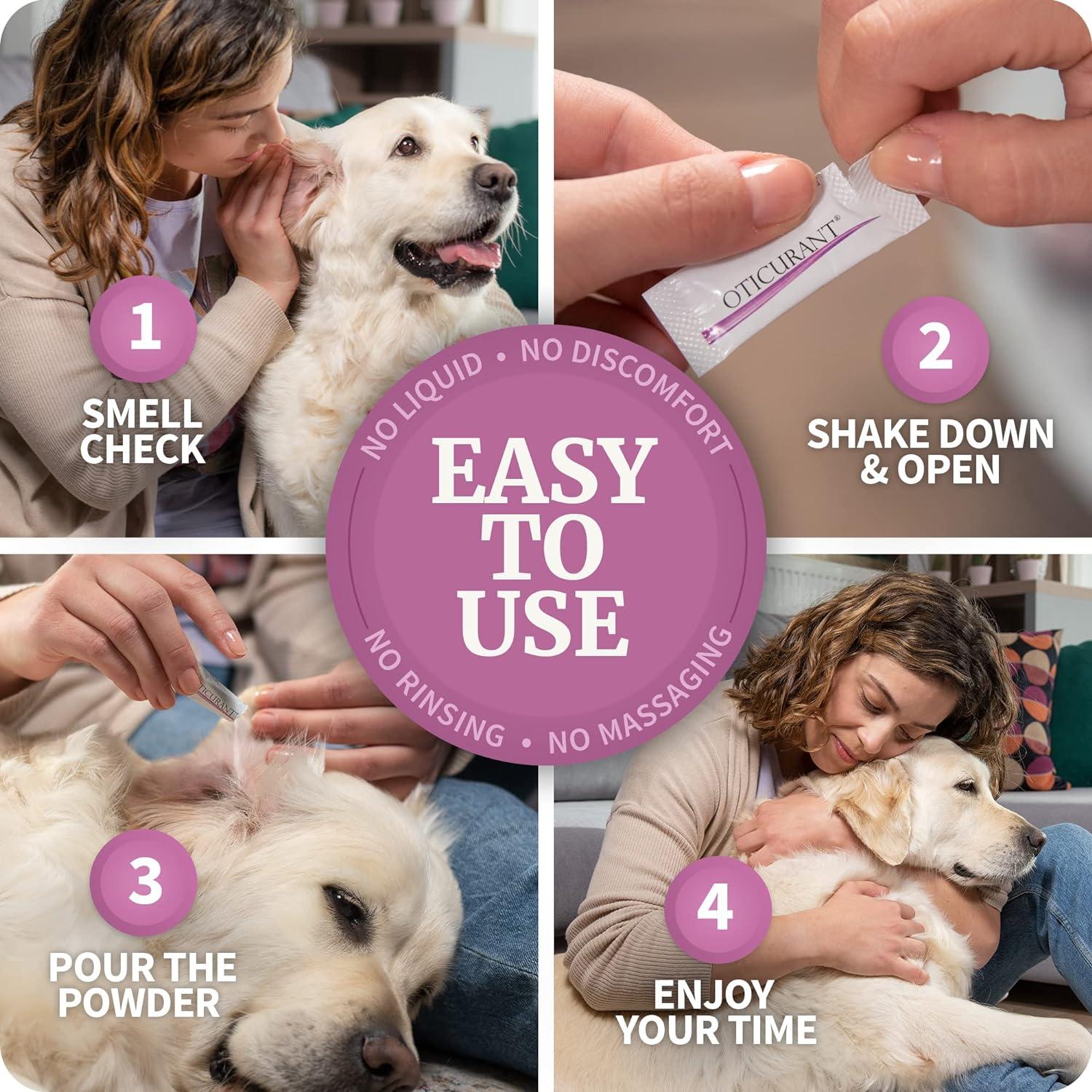 1
SMELL CHECK

OTICURANT®

2
SHAKE DOWN & OPEN

NO LIQUID • NO DISCOMFORT

EASY TO USE

NO RINSING • NO MASSAGING

OTICURANT

3
POUR THE POWDER

4
ENJOY YOUR TIME