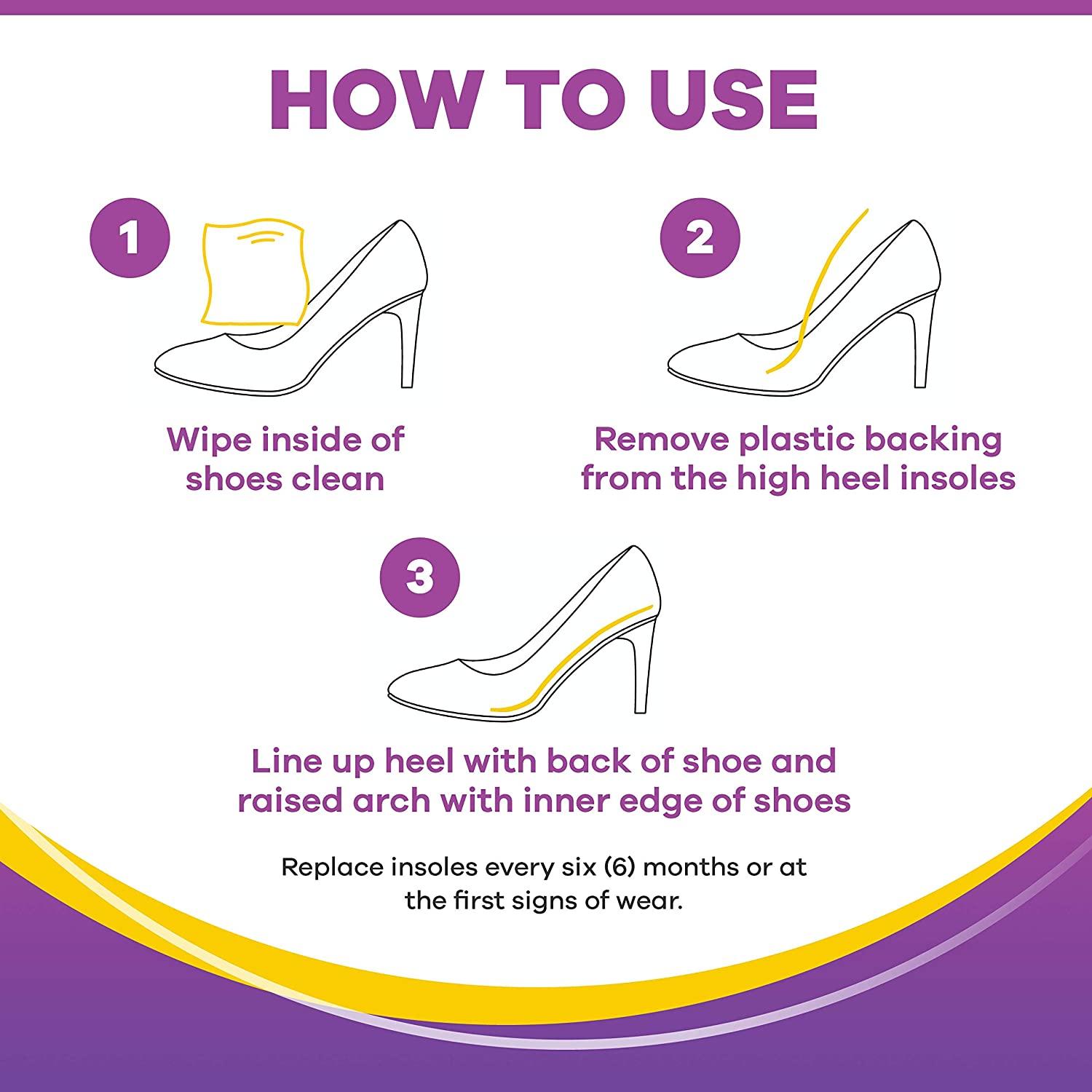 HOW TO USE

1

Wipe inside of shoes clean

2

Remove plastic backing from the high heel insoles

3

Line up heel with back of shoe and raised arch with inner edge of shoes

Replace insoles every six (6) months or at the first signs of wear.