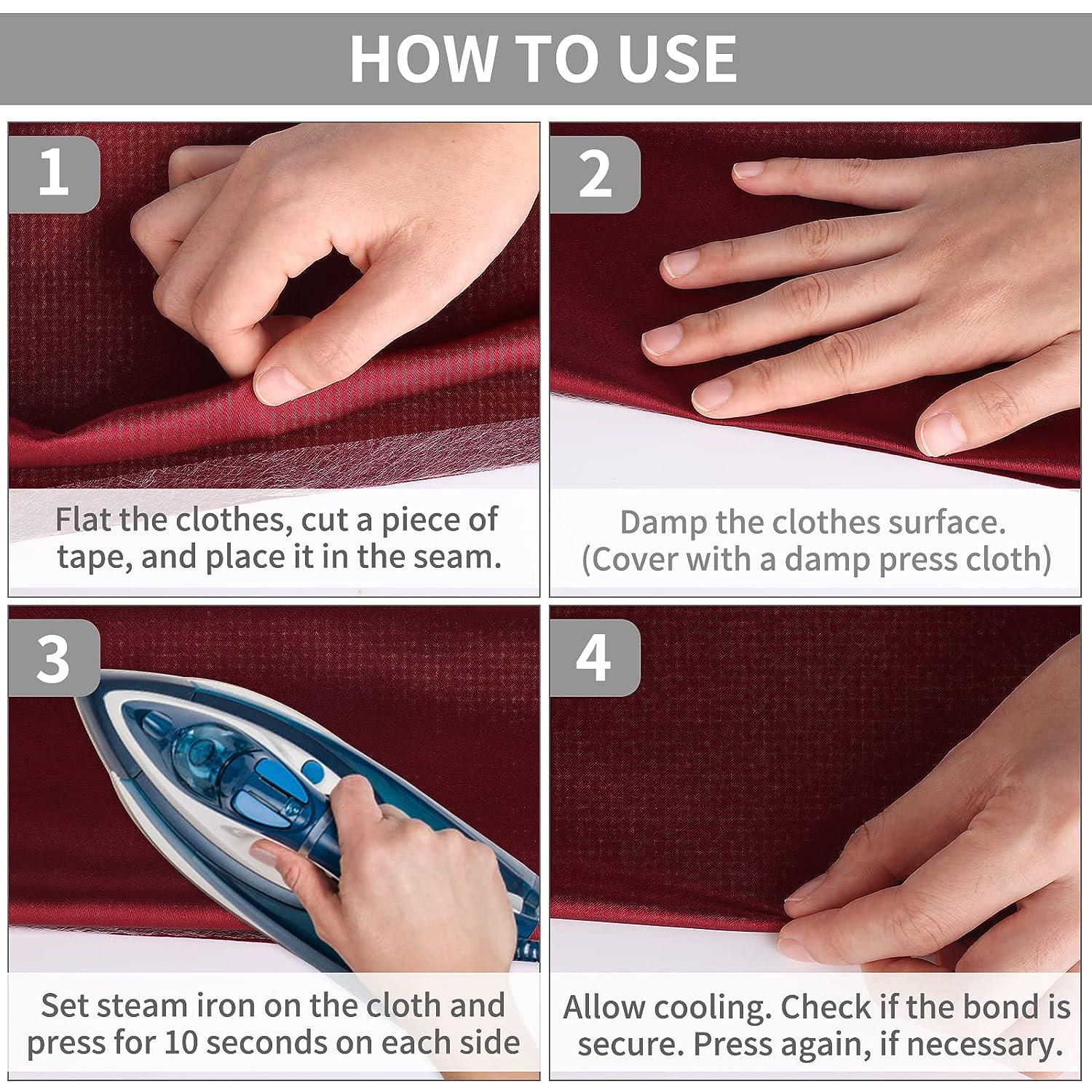 HOW TO USE

1

Flat the clothes, cut a piece of tape, and place it in the seam.

2

Damp the clothes surface. (Cover with a damp press cloth)

3

Set steam iron on the cloth and press for 10 seconds on each side

4

Allow cooling. Check if the bond is secure. Press again, if necessary.