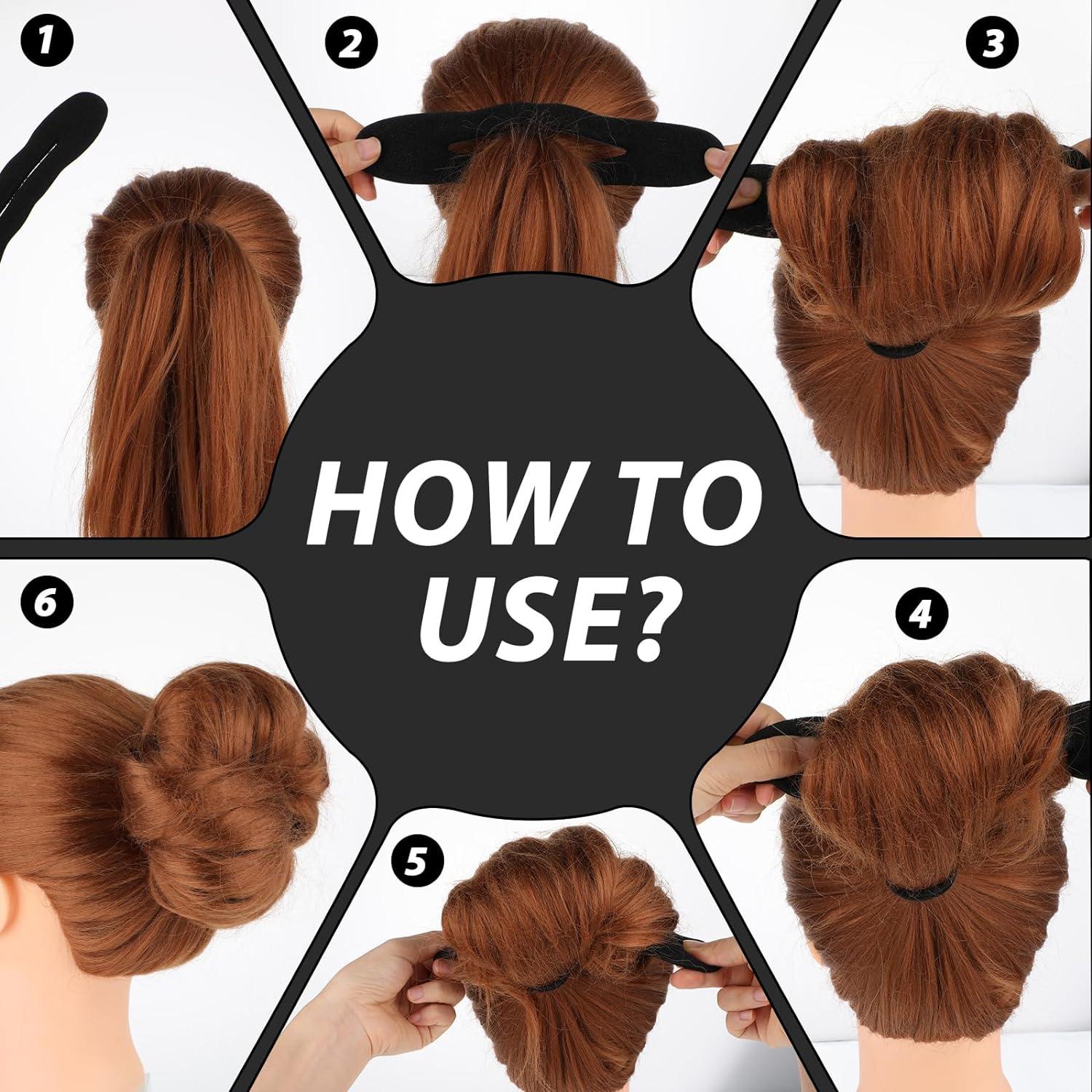 1

2

3

HOW TO USE?

6

4

5