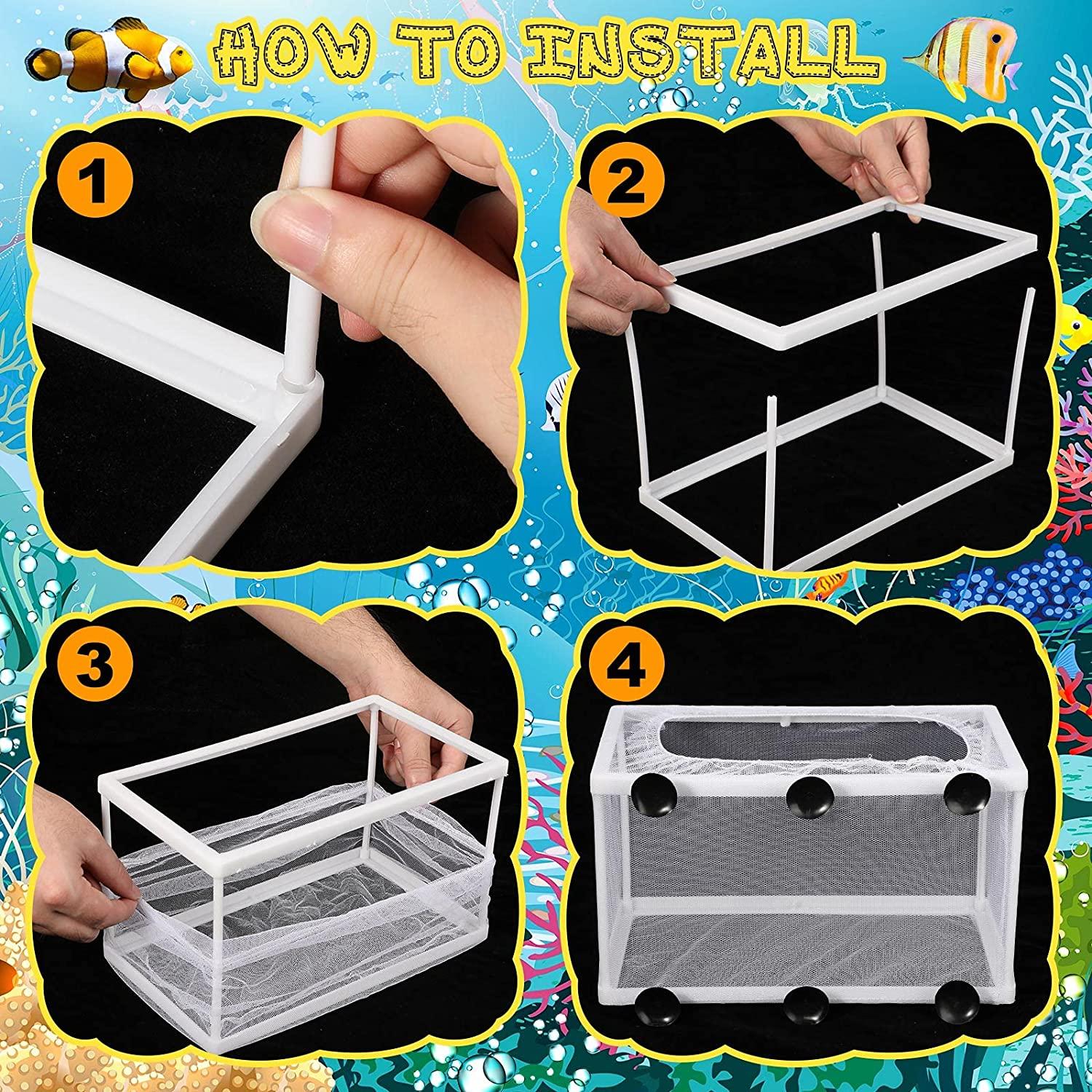 HOW TO INSTALL

1

2

3

4