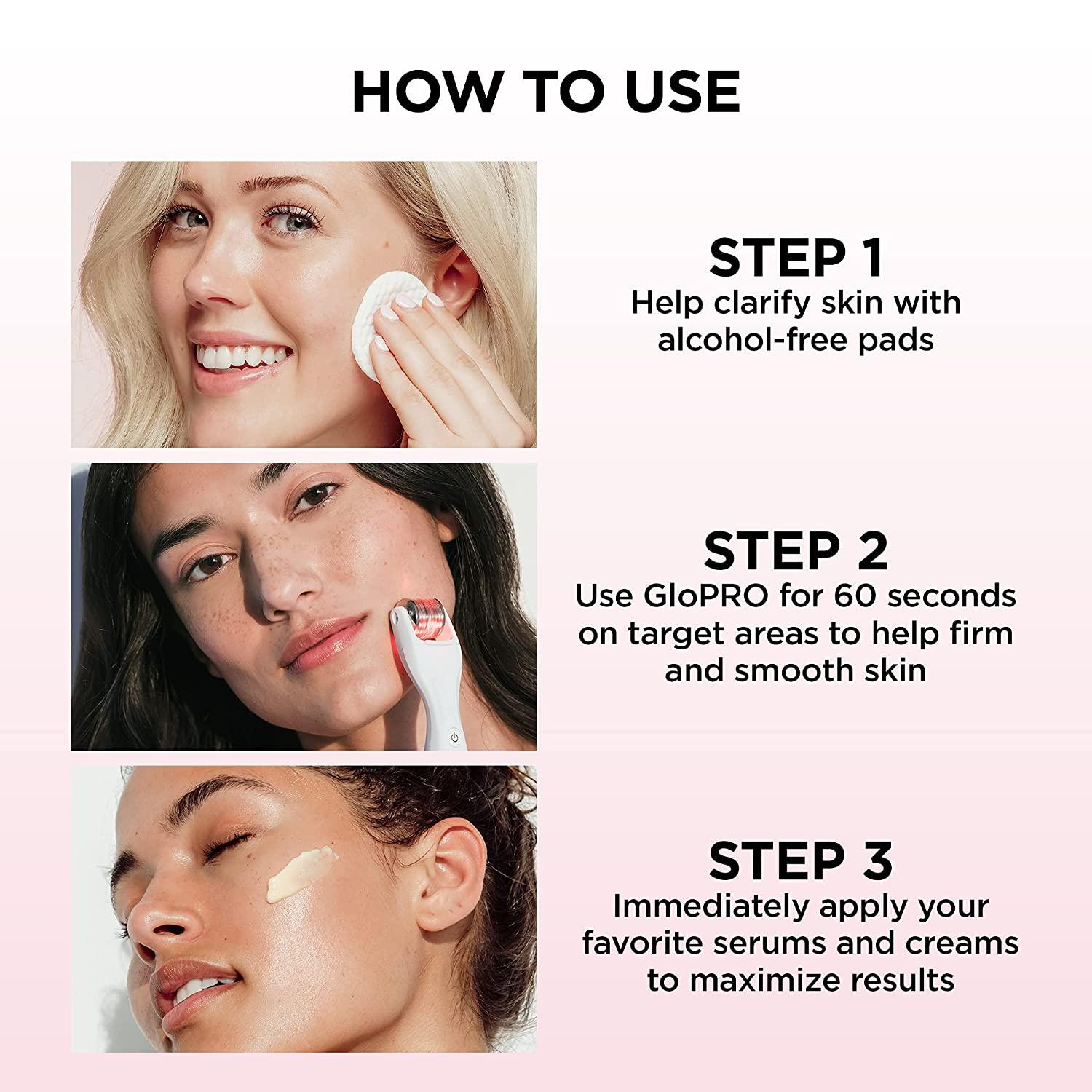 HOW TO USE

STEP 1
Help clarify skin with alcohol-free pads

STEP 2
Use GloPRO for 60 seconds on target areas to help firm and smooth skin

STEP 3
Immediately apply your favorite serums and creams to maximize results