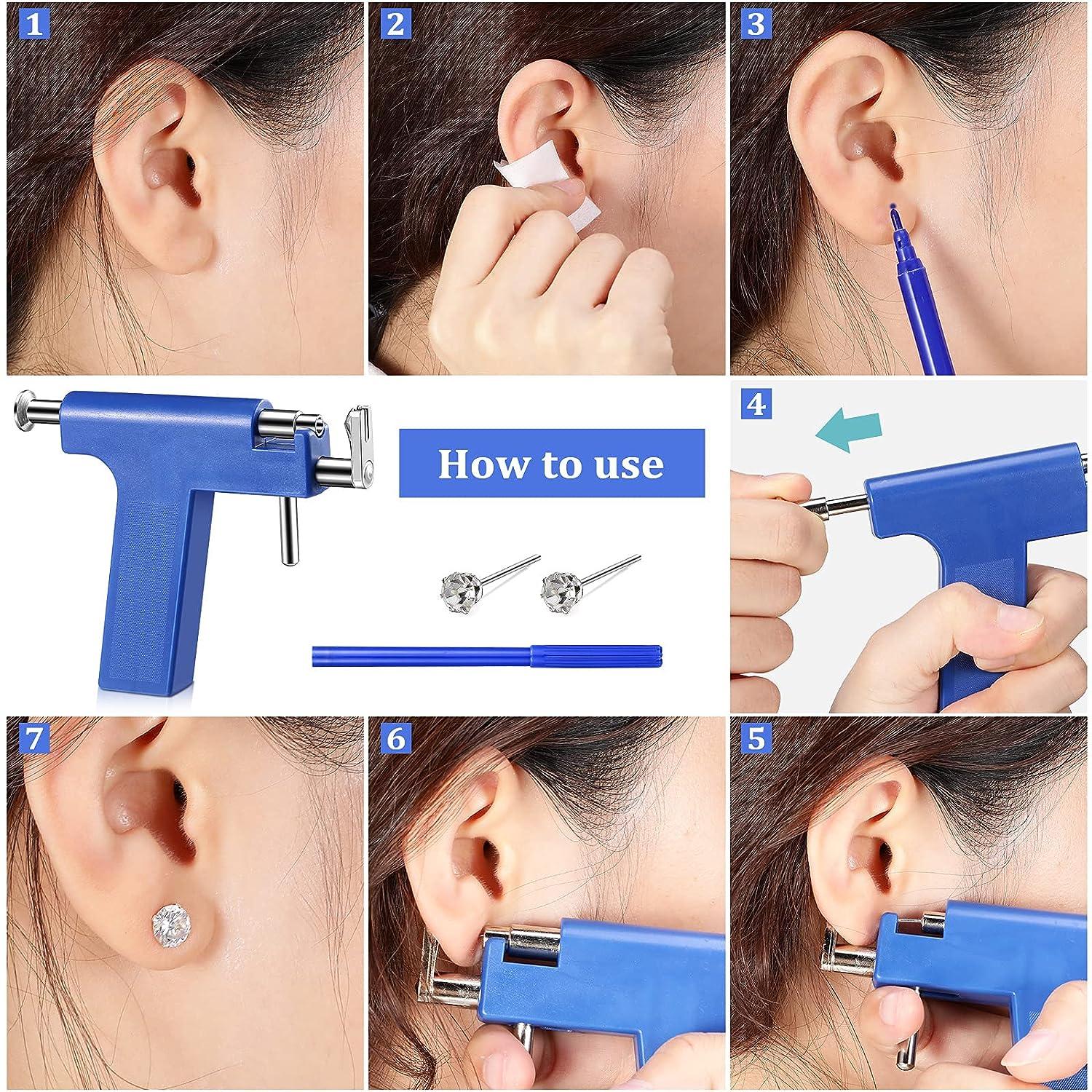 1

2

3

How to use

4

7

6

5